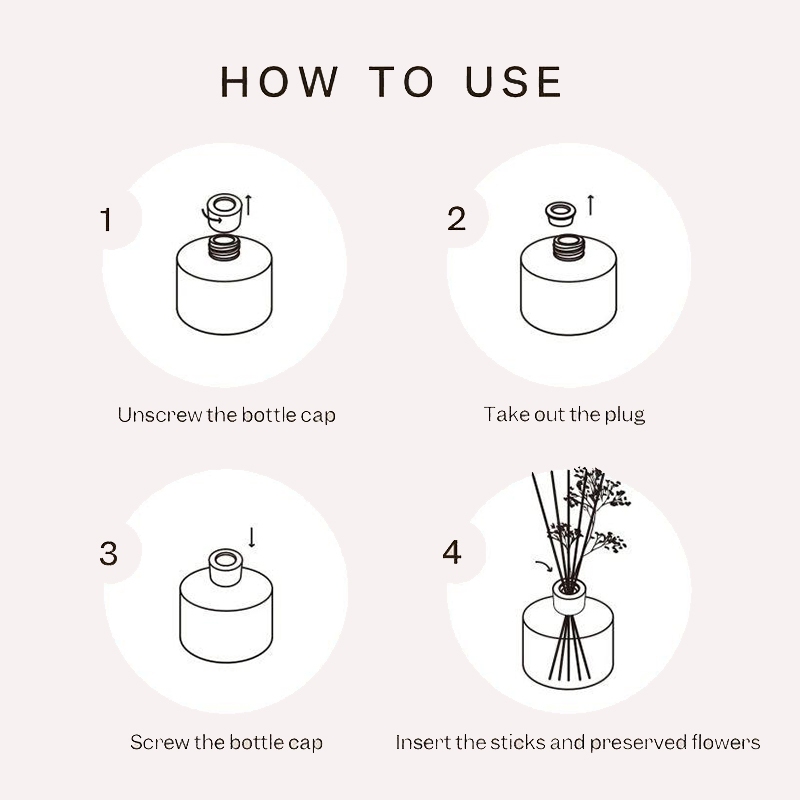 HOW TO USE

1

Unscrew the bottle cap

2

Take out the plug

3

Screw the bottle cap

4

Insert the sticks and preserved flowers