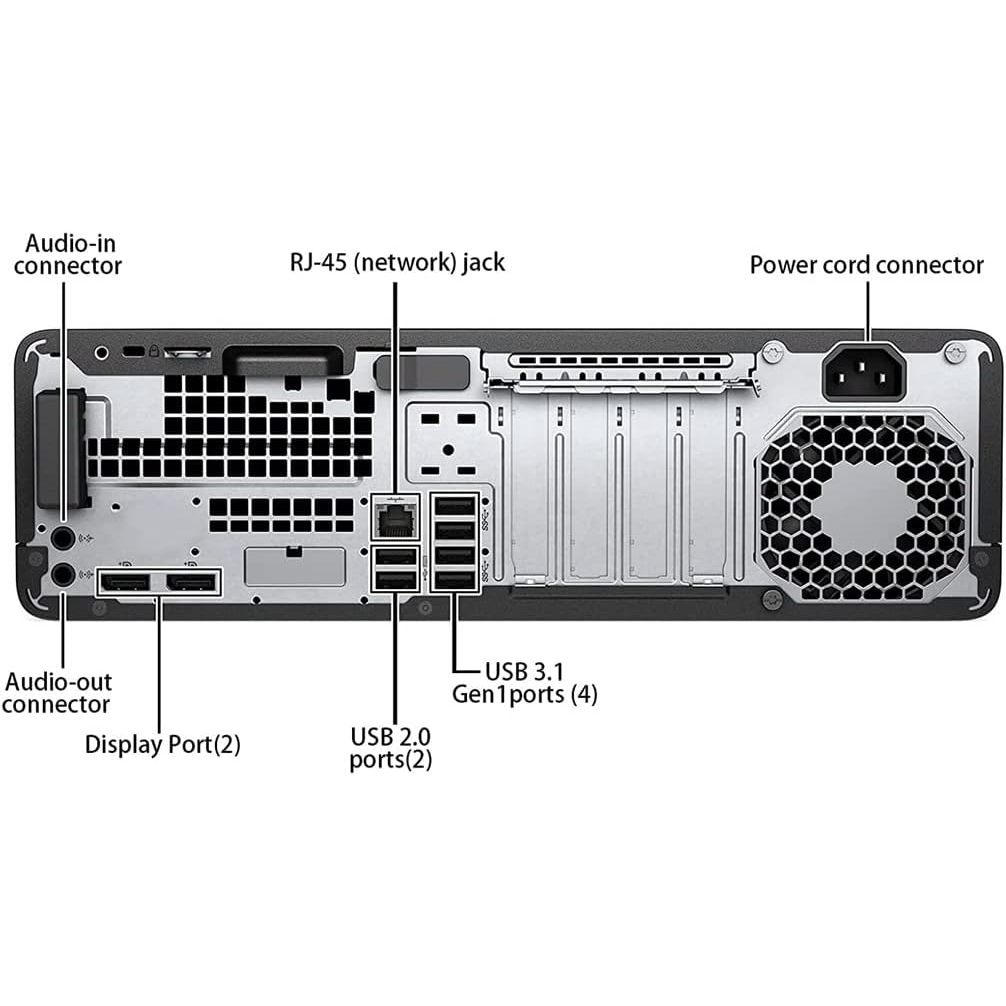 Audio-in connector

RJ-45 (network) jack

Power cord connector

Audio-out connector

Display Port(2)

USB 2.0 ports(2)

USB 3.1 Gen1ports (4)