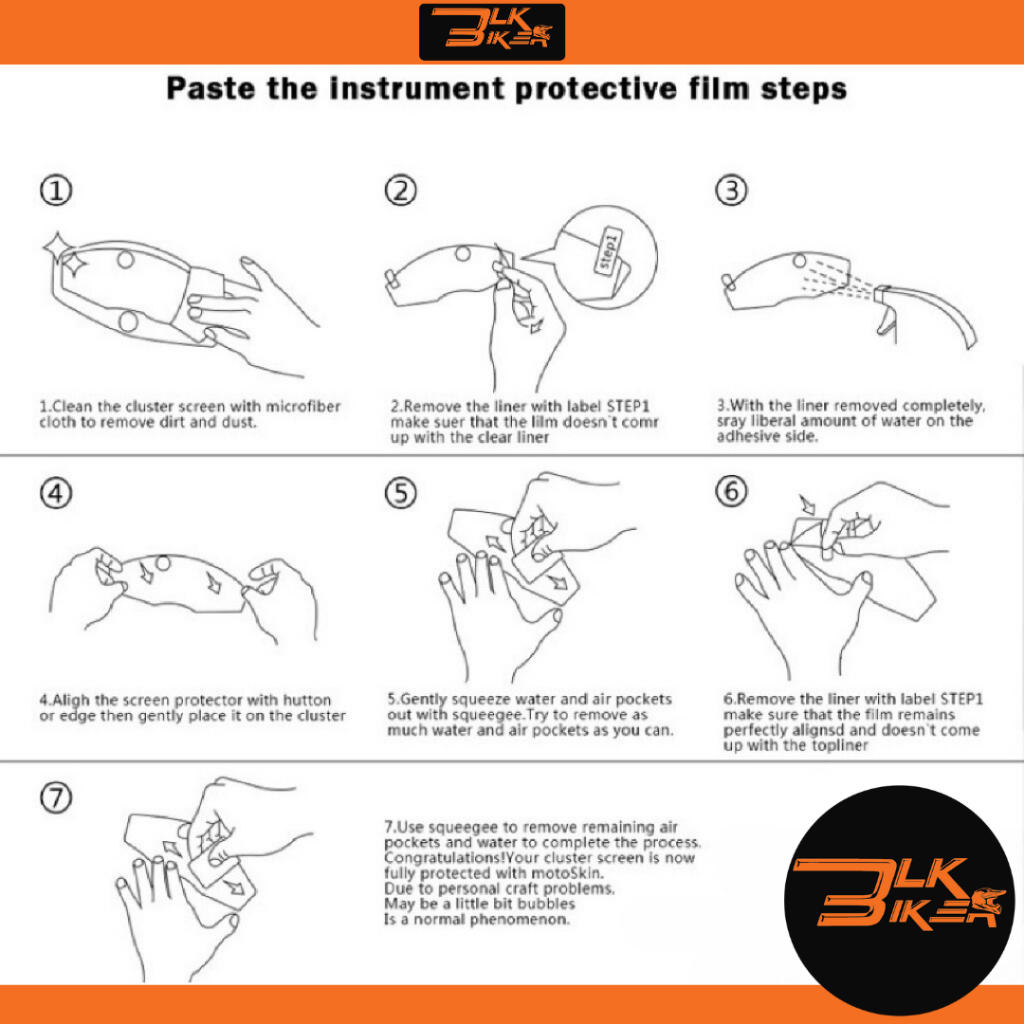 BLK BIKER

Paste the instrument protective film steps

①

1.Clean the cluster screen with microfiber cloth to remove dirt and dust.

②

step1

2.Remove the liner with label STEP1 make suer that the lilm doesn't comr up with the clear liner

③

3.With the liner removed completely, sray liberal amount of water on the adhesive side.

④

4.Aligh the screen protector with hutton or edge then gently place it on the cluster

⑤

5.Gently squeeze water and air pockets out with squeegee.Try to remove as much water and air pockets as you can.

⑥

6.Remove the liner with label STEP1 make sure that the film remains perfectly alignsd and doesn't come up with the topliner

⑦

7.Use squeegee to remove remaining air pockets and water to complete the process. Congratulations!Your cluster screen is now fully protected with motoSkin. Due to personal craft problems. May be a little bit bubbles Is a normal phenomenon.

BLK BIKER