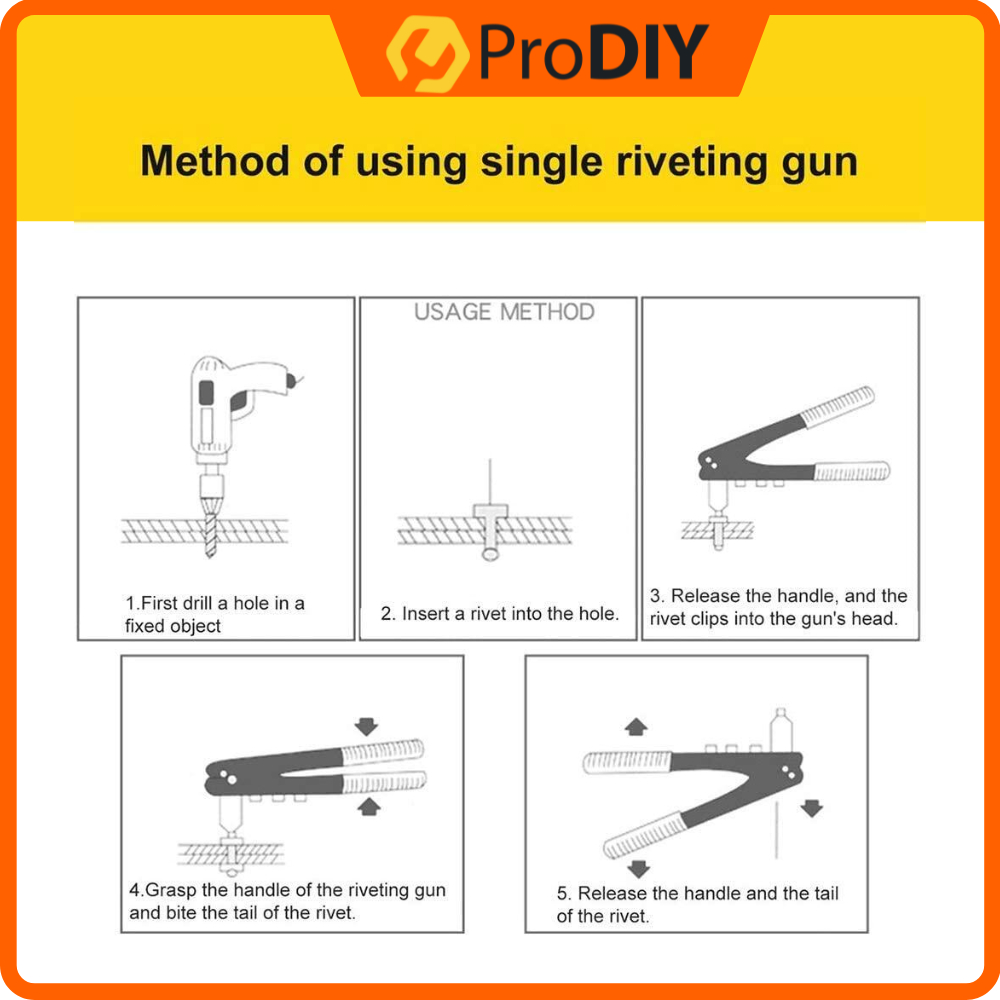 ProDIY

Method of using single riveting gun

USAGE METHOD

1.First drill a hole in a fixed object

2. Insert a rivet into the hole.

3. Release the handle, and the rivet clips into the gun's head.

4.Grasp the handle of the riveting gun and bite the tail of the rivet.

5. Release the handle and the tail of the rivet.