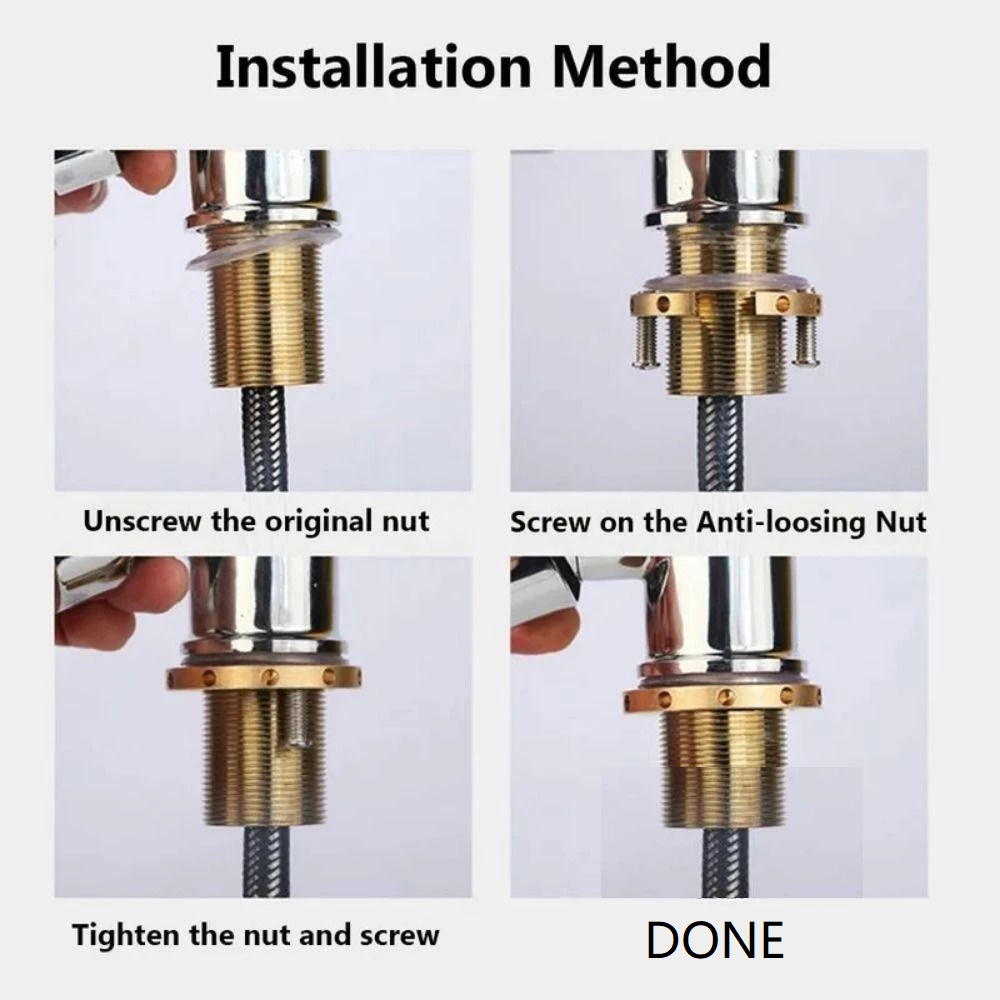 Installation Method

Unscrew the original nut

Screw on the Anti-loosing Nut

Tighten the nut and screw

DONE