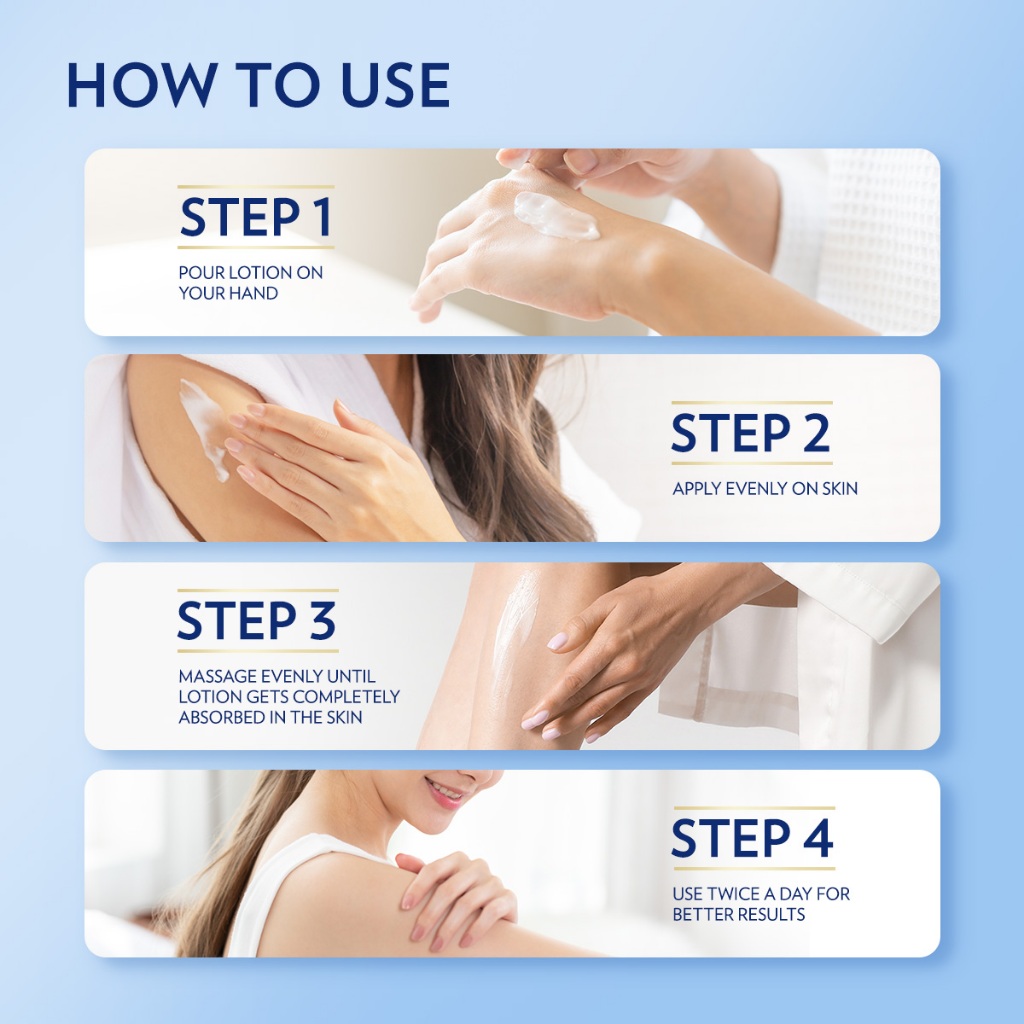 HOW TO USE

STEP 1

POUR LOTION ON YOUR HAND

STEP 2

APPLY EVENLY ON SKIN

STEP 3

MASSAGE EVENLY UNTIL LOTION GETS COMPLETELY ABSORBED IN THE SKIN

STEP 4

USE TWICE A DAY FOR BETTER RESULTS