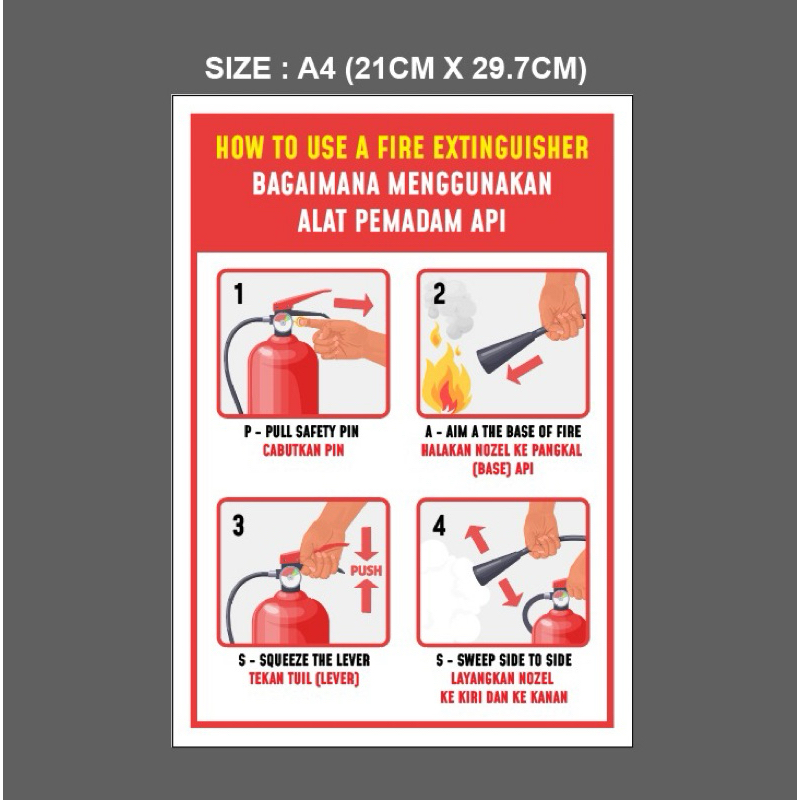 SIZE : A4 (21CM X 29.7CM)

HOW TO USE A FIRE EXTINGUISHER
BAGAIMANA MENGGUNAKAN ALAT PEMADAM API

1

P - PULL SAFETY PIN
CABUTKAN PIN

2

A - AIM A THE BASE OF FIRE
HALAKAN NOZEL KE PANGKAL (BASE) API

3

PUSH

S - SQUEEZE THE LEVER
TEKAN TUIL (LEVER)

4

S - SWEEP SIDE TO SIDE
LAYANGKAN NOZEL KE KIRI DAN KE KANAN