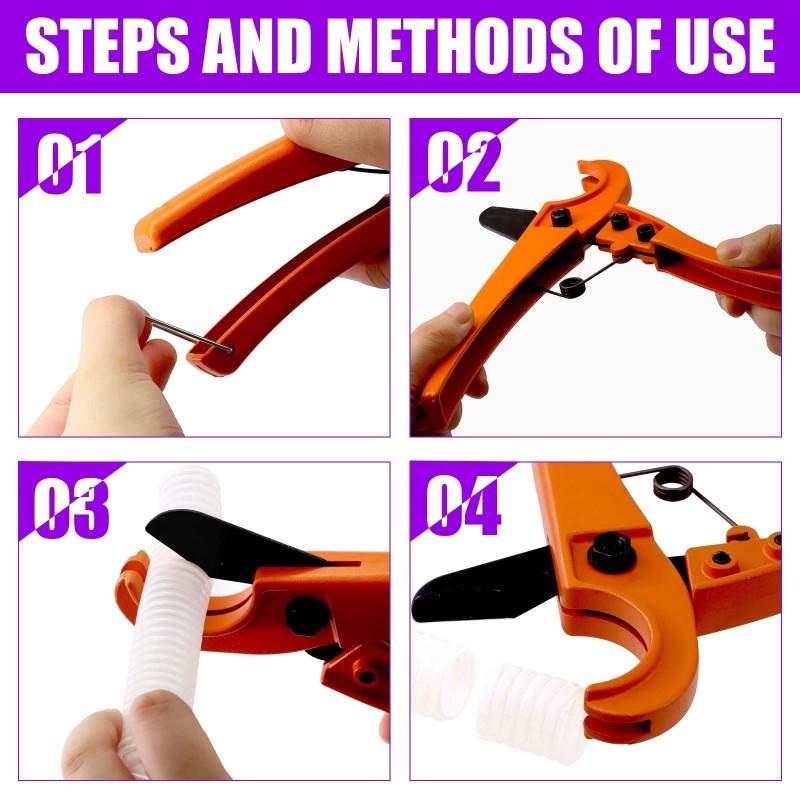 STEPS AND METHODS OF USE

01

02

03

04