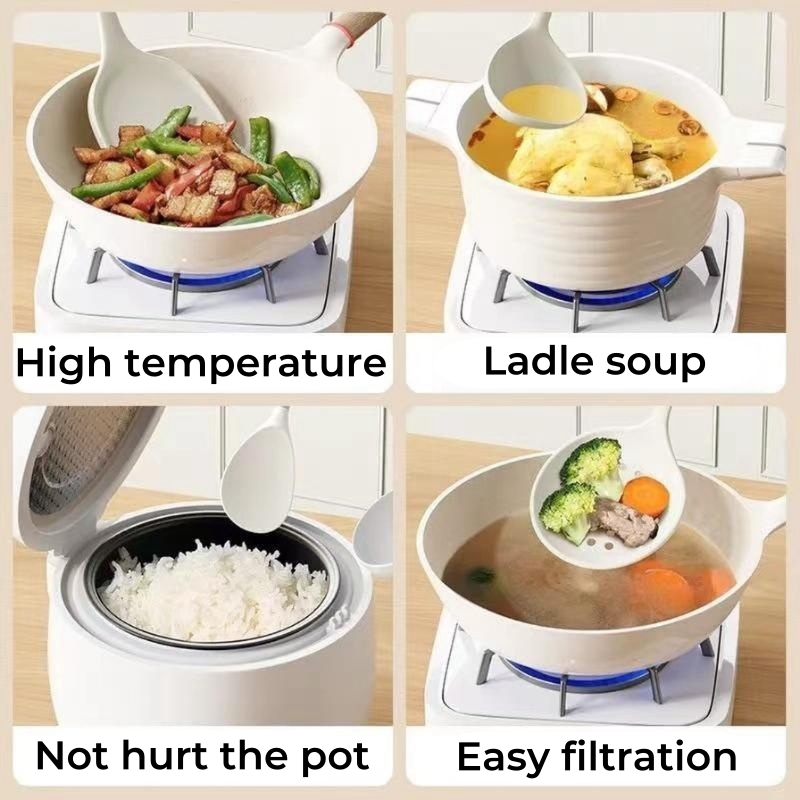 High temperature

Ladle soup

Not hurt the pot

Easy filtration