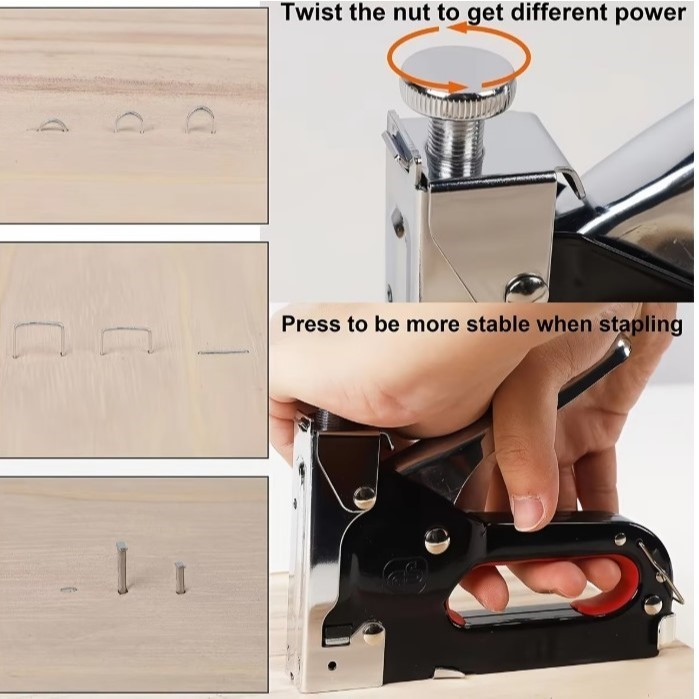 Twist the nut to get different power

Press to be more stable when stapling