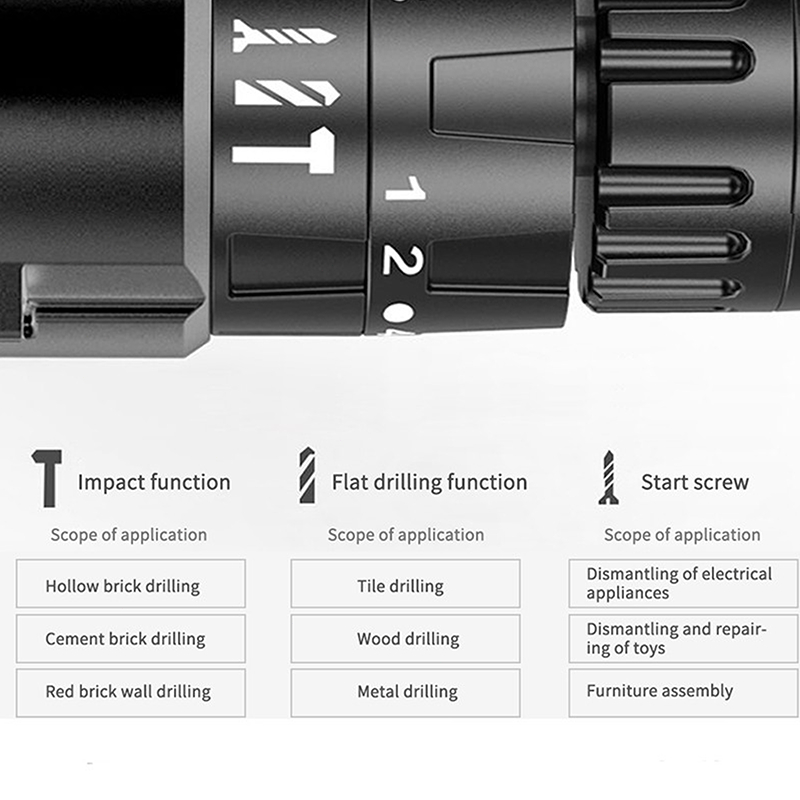 1
2

Impact function
Scope of application
Hollow brick drilling
Cement brick drilling
Red brick wall drilling

Flat drilling function
Scope of application
Tile drilling
Wood drilling
Metal drilling

Start screw
Scope of application
Dismantling of electrical appliances
Dismantling and repairing of toys
Furniture assembly