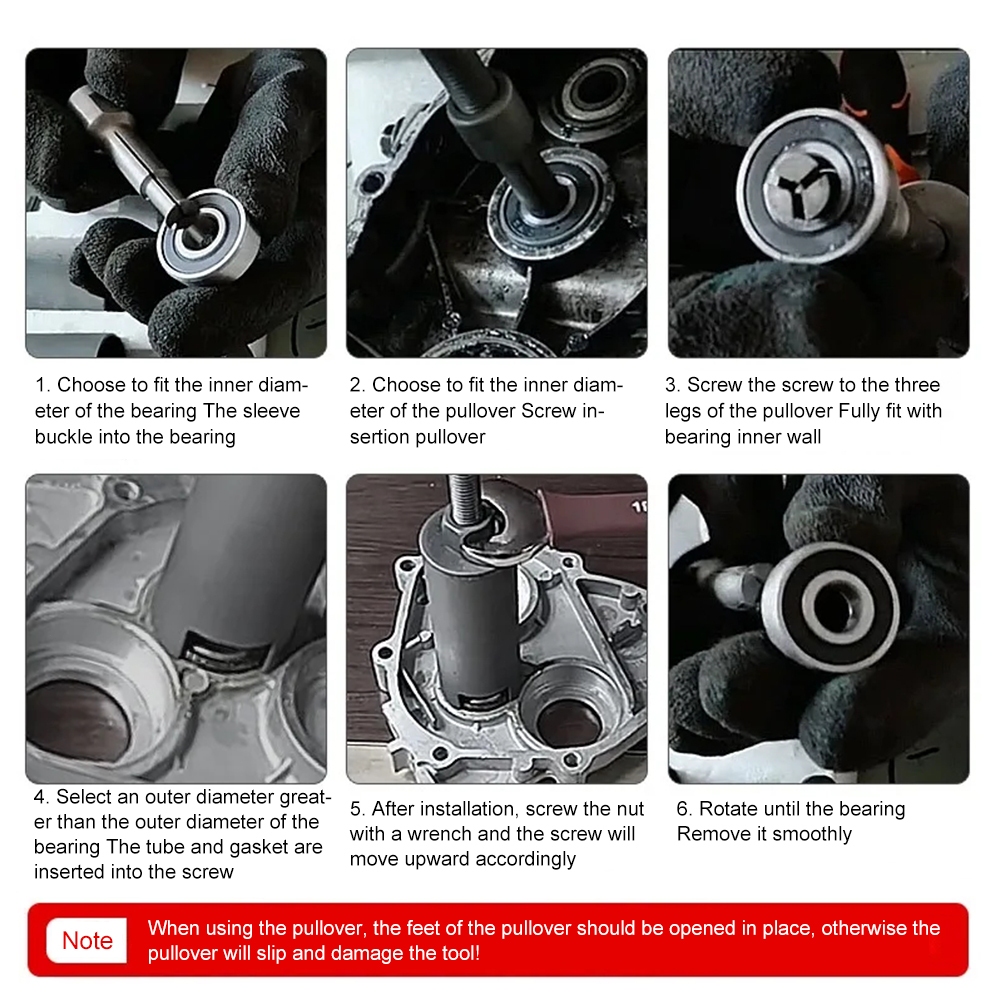 1. Choose to fit the inner diameter of the bearing The sleeve buckle into the bearing

2. Choose to fit the inner diameter of the pullover Screw insertion pullover

3. Screw the screw to the three legs of the pullover Fully fit with bearing inner wall

4. Select an outer diameter greater than the outer diameter of the bearing The tube and gasket are inserted into the screw

5. After installation, screw the nut with a wrench and the screw will move upward accordingly

6. Rotate until the bearing Remove it smoothly

Note

When using the pullover, the feet of the pullover should be opened in place, otherwise the pullover will slip and damage the tool!