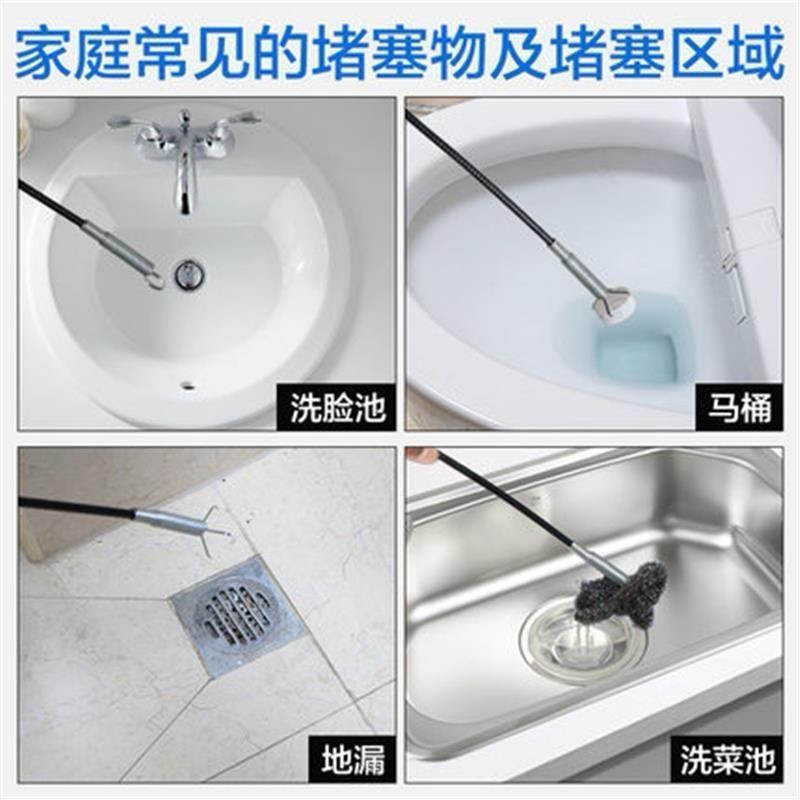 家庭常见的堵塞物及堵塞区域

洗脸池

马桶

地漏

洗菜池