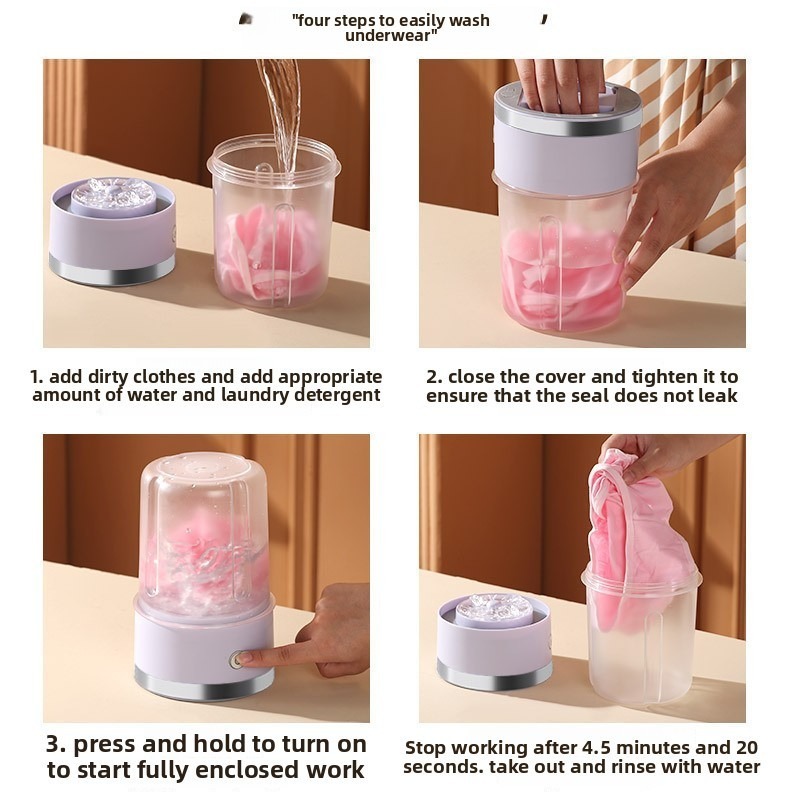 "four steps to easily wash underwear"

1. add dirty clothes and add appropriate amount of water and laundry detergent

2. close the cover and tighten it to ensure that the seal does not leak

3. press and hold to turn on to start fully enclosed work

Stop working after 4.5 minutes and 20 seconds. take out and rinse with water