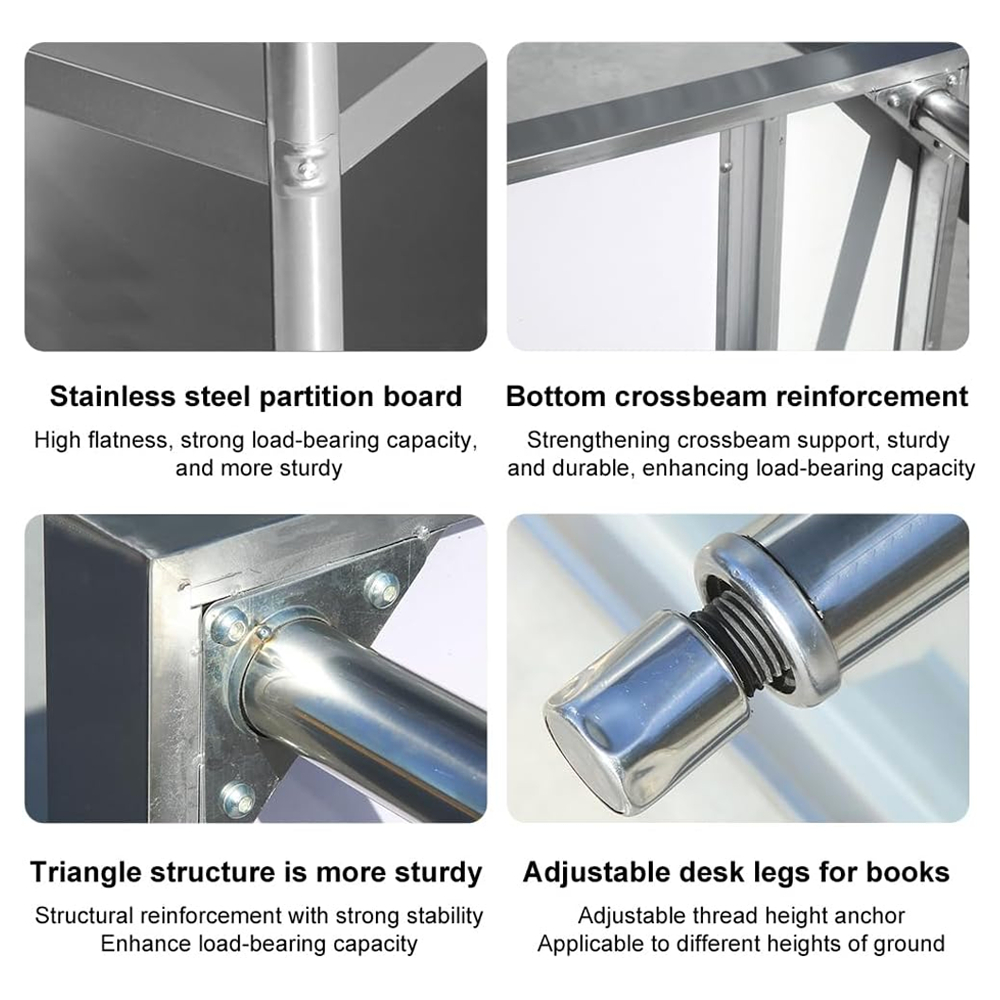 Stainless steel partition board

High flatness, strong load-bearing capacity, and more sturdy

Bottom crossbeam reinforcement

Strengthening crossbeam support, sturdy and durable, enhancing load-bearing capacity

Triangle structure is more sturdy

Structural reinforcement with strong stability
Enhance load-bearing capacity

Adjustable desk legs for books

Adjustable thread height anchor
Applicable to different heights of ground