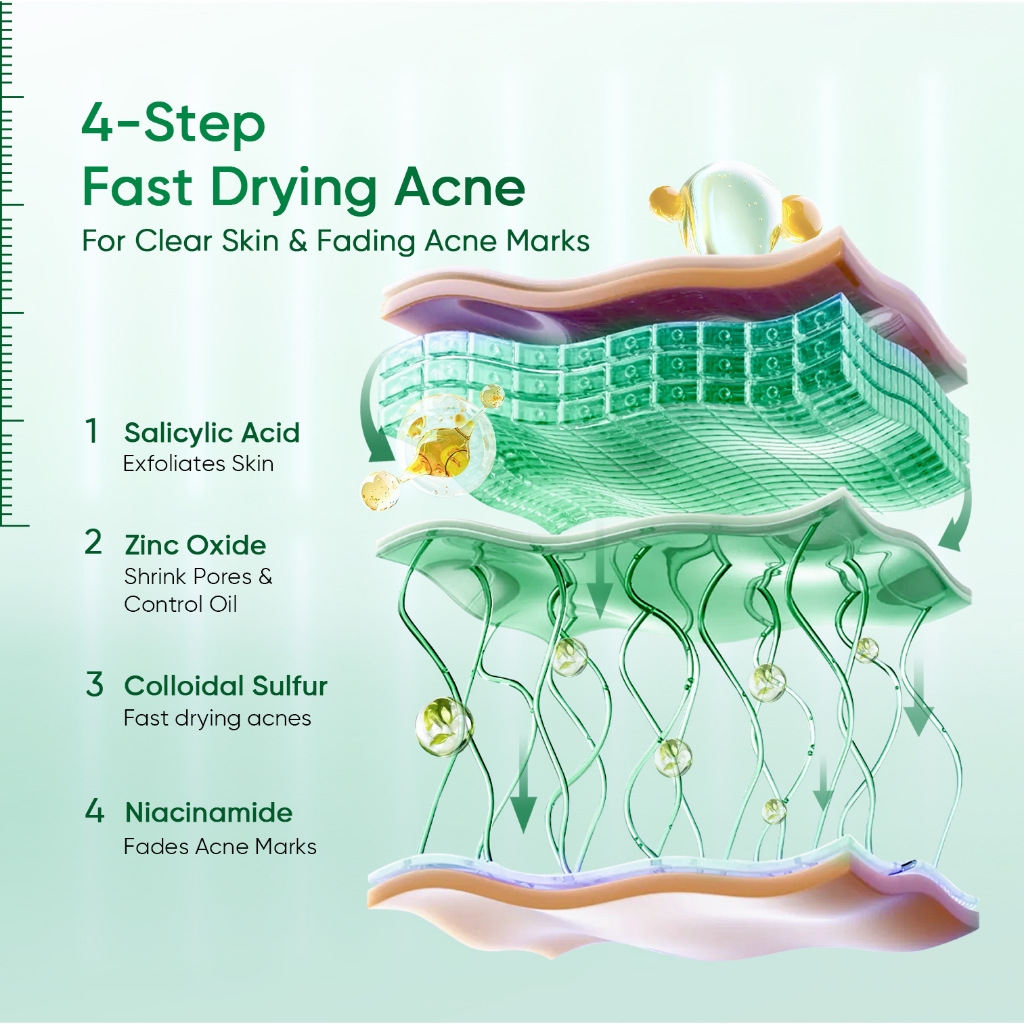 4-Step
Fast Drying Acne
For Clear Skin & Fading Acne Marks

1 Salicylic Acid
Exfoliates Skin

2 Zinc Oxide
Shrink Pores & Control Oil

3 Colloidal Sulfur
Fast drying acnes

4 Niacinamide
Fades Acne Marks