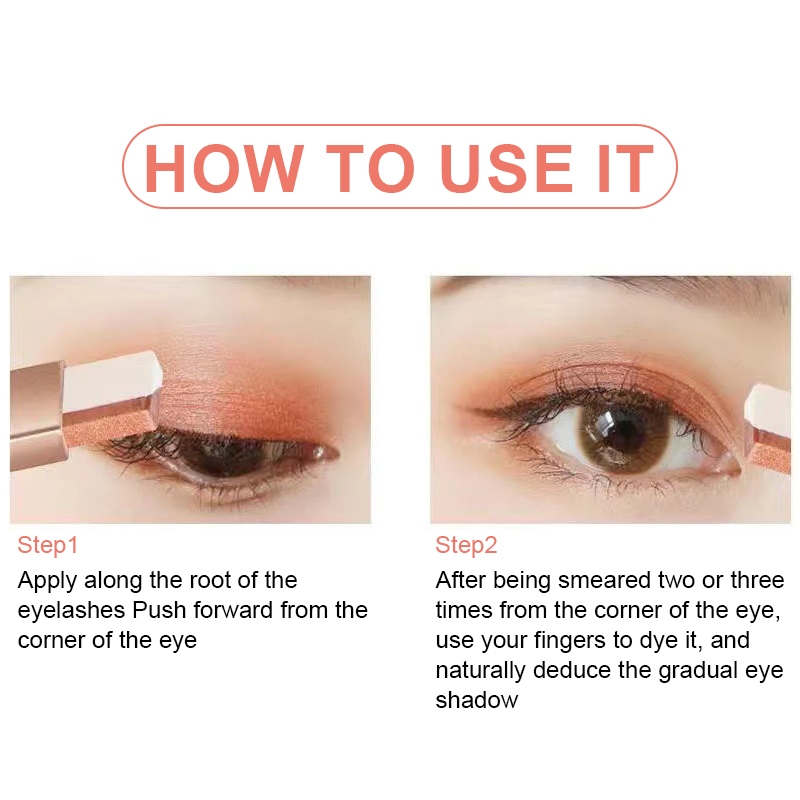 HOW TO USE IT

Step1
Apply along the root of the eyelashes Push forward from the corner of the eye

Step2
After being smeared two or three times from the corner of the eye, use your fingers to dye it, and naturally deduce the gradual eye shadow