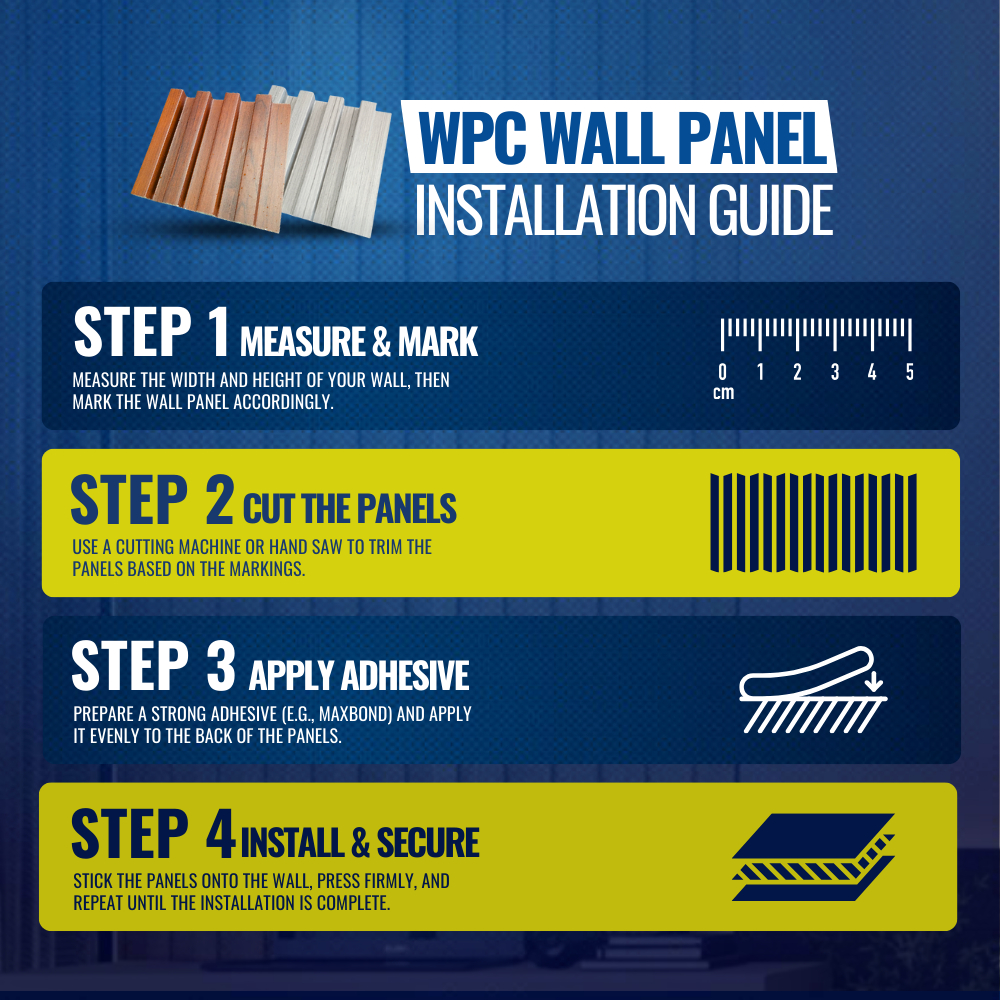 WPC WALL PANEL
INSTALLATION GUIDE

STEP 1 MEASURE & MARK
MEASURE THE WIDTH AND HEIGHT OF YOUR WALL, THEN MARK THE WALL PANEL ACCORDINGLY.

0 1 2 3 4 5
cm

STEP 2 CUT THE PANELS
USE A CUTTING MACHINE OR HAND SAW TO TRIM THE PANELS BASED ON THE MARKINGS.

STEP 3 APPLY ADHESIVE
PREPARE A STRONG ADHESIVE (E.G., MAXBOND) AND APPLY IT EVENLY TO THE BACK OF THE PANELS.

STEP 4 INSTALL & SECURE
STICK THE PANELS ONTO THE WALL, PRESS FIRMLY, AND REPEAT UNTIL THE INSTALLATION IS COMPLETE.