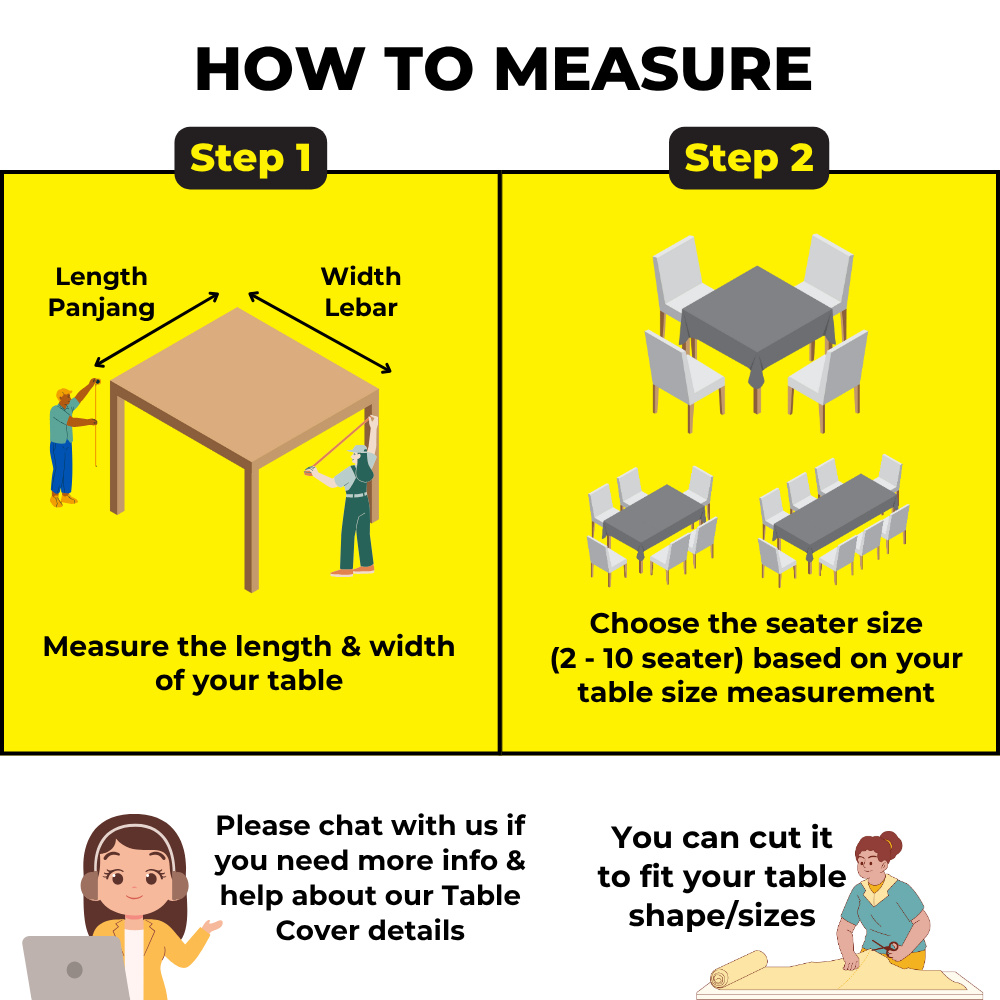 HOW TO MEASURE

Step 1

Length
Panjang

Width
Lebar

Measure the length & width of your table

Step 2

Choose the seater size (2 - 10 seater) based on your table size measurement

Please chat with us if you need more info & help about our Table Cover details

You can cut it to fit your table shape/sizes