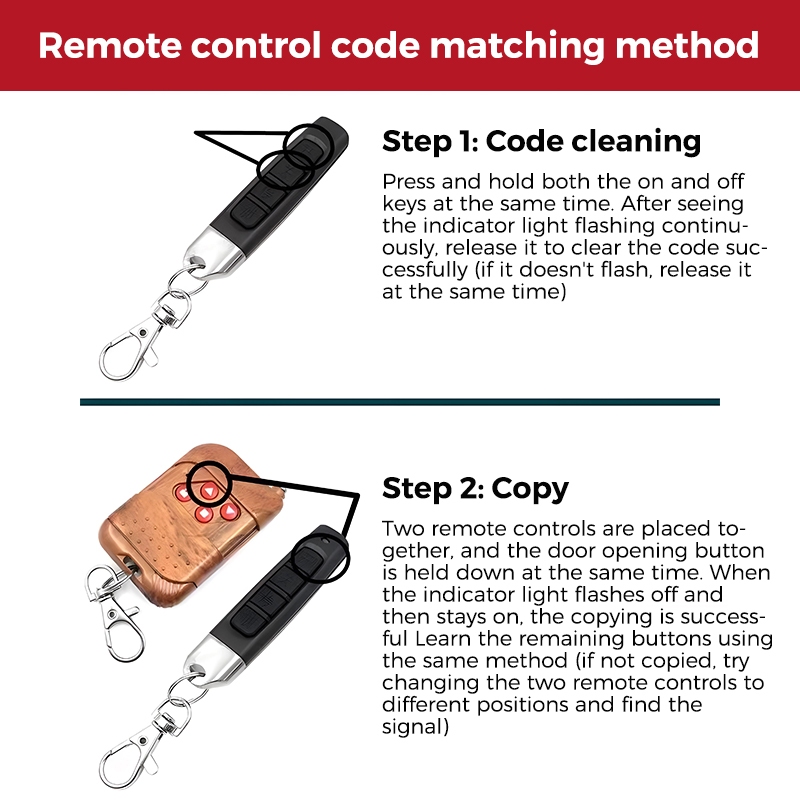 Remote control code matching method

Step 1: Code cleaning

Press and hold both the on and off keys at the same time. After seeing the indicator light flashing continuously, release it to clear the code successfully (if it doesn't flash, release it at the same time)

Step 2: Copy

Two remote controls are placed together, and the door opening button is held down at the same time. When the indicator light flashes off and then stays on, the copying is successful Learn the remaining buttons using the same method (if not copied, try changing the two remote controls to different positions and find the signal)