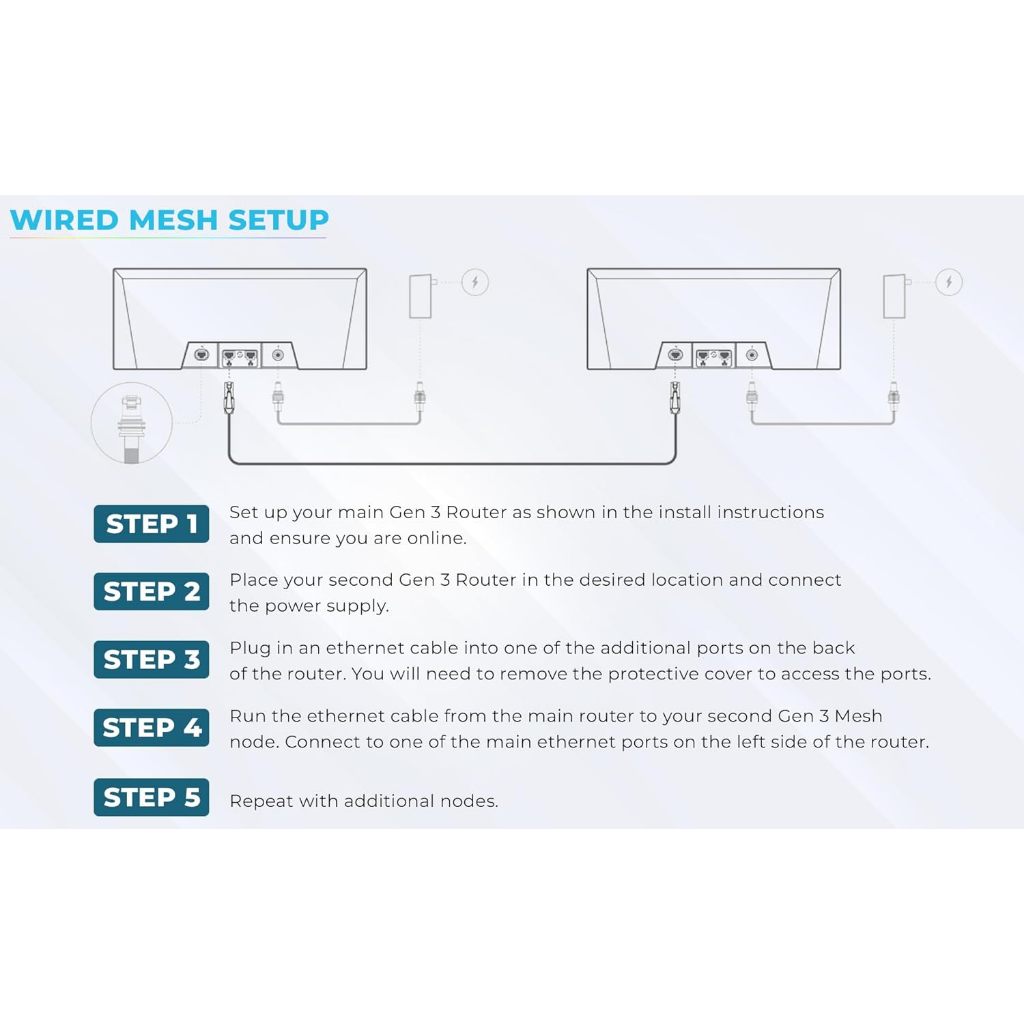 WIRED MESH SETUP

STEP 1 Set up your main Gen 3 Router as shown in the install instructions and ensure you are online.

STEP 2 Place your second Gen 3 Router in the desired location and connect the power supply.

STEP 3 Plug in an ethernet cable into one of the additional ports on the back of the router. You will need to remove the protective cover to access the ports.

STEP 4 Run the ethernet cable from the main router to your second Gen 3 Mesh node. Connect to one of the main ethernet ports on the left side of the router.

STEP 5 Repeat with additional nodes.