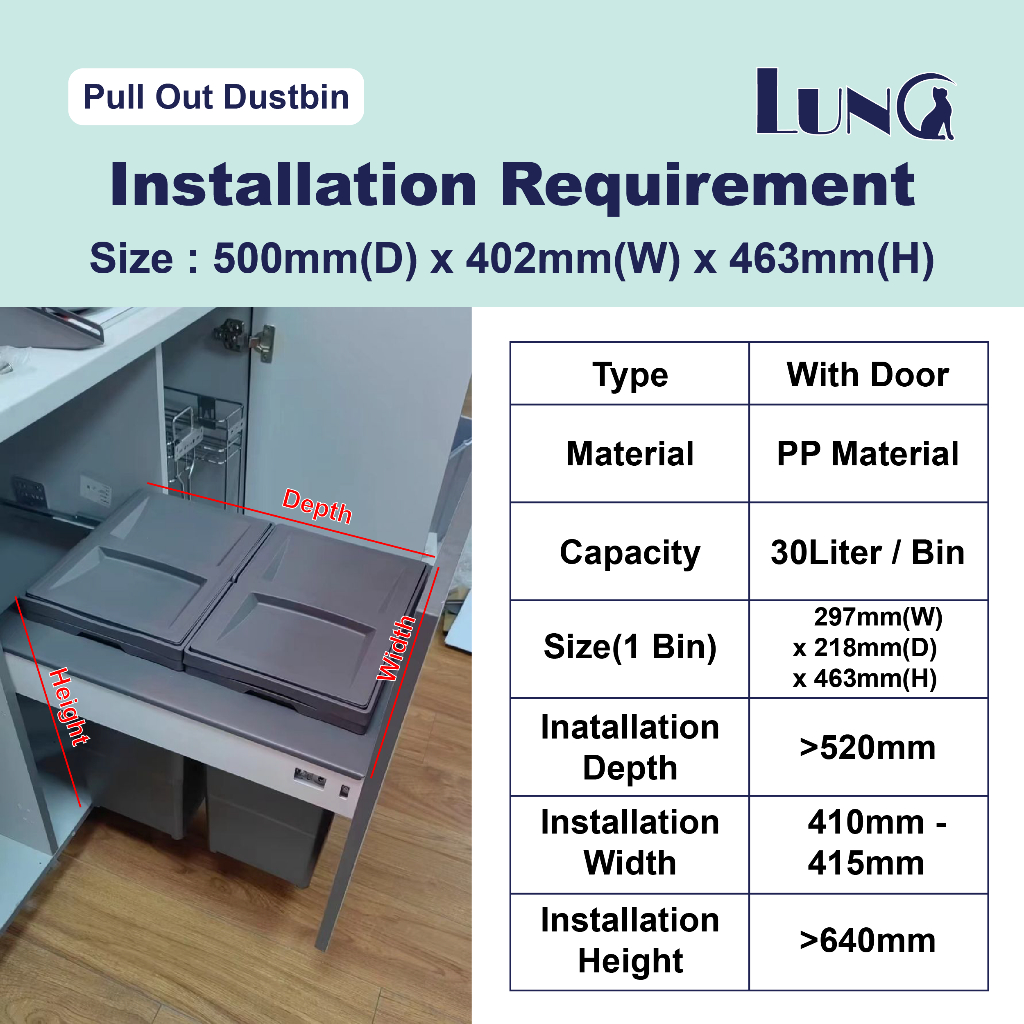 Pull Out Dustbin

LUNA

Installation Requirement

Size : 500mm(D) x 402mm(W) x 463mm(H)

Depth

Width

Height

| Type | With Door |
|---|---|
| Material | PP Material |
| Capacity | 30Liter / Bin |
| Size(1 Bin) | 297mm(W) x 218mm(D) x 463mm(H) |
| Inatallation Depth | >520mm |
| Installation Width | 410mm - 415mm |
| Installation Height | >640mm |