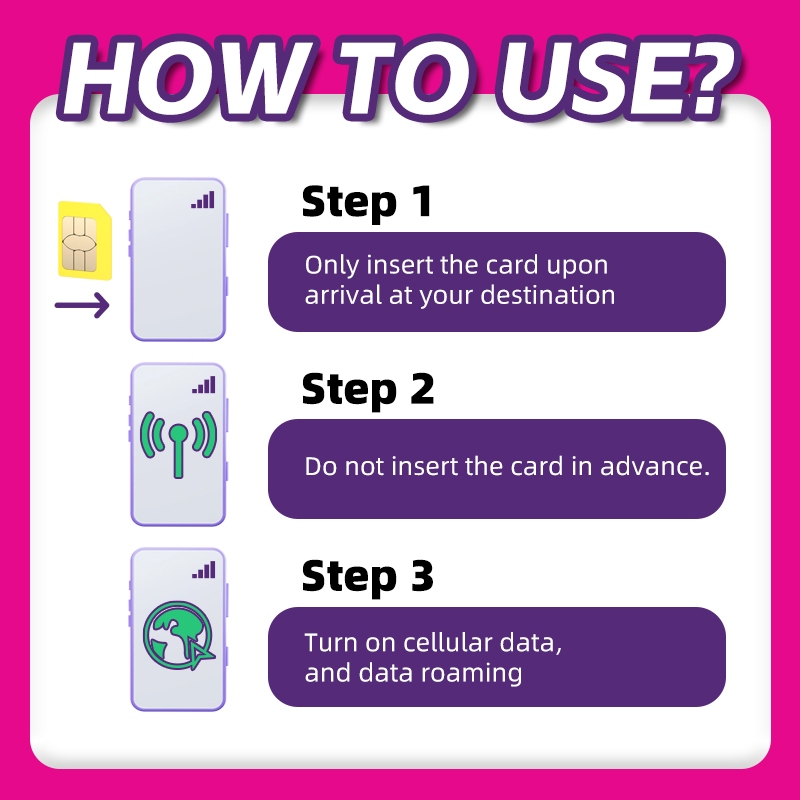 HOW TO USE?

Step 1

Only insert the card upon arrival at your destination

Step 2

Do not insert the card in advance.

Step 3

Turn on cellular data, and data roaming