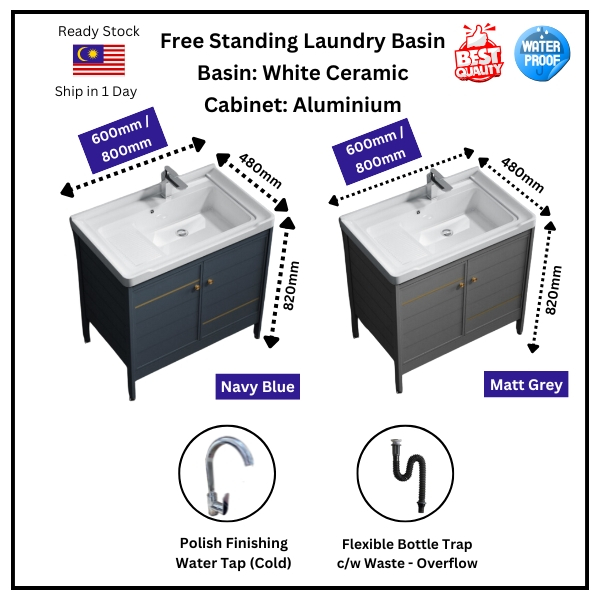 Ready Stock

Ship in 1 Day

Free Standing Laundry Basin
Basin: White Ceramic
Cabinet: Aluminium

BEST QUALITY

WATER PROOF

600mm / 800mm

480mm

820mm

Navy Blue

600mm / 800mm

480mm

820mm

Matt Grey

Polish Finishing Water Tap (Cold)

Flexible Bottle Trap c/w Waste - Overflow