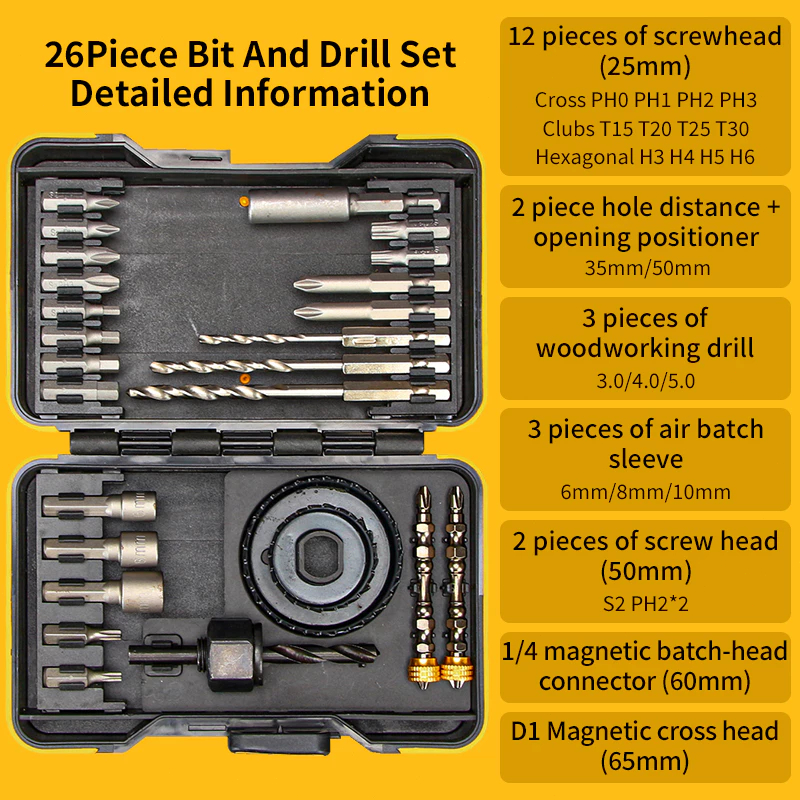 26Piece Bit And Drill Set
Detailed Information

12 pieces of screwhead (25mm)
Cross PH0 PH1 PH2 PH3
Clubs T15 T20 T25 T30
Hexagonal H3 H4 H5 H6

2 piece hole distance + opening positioner
35mm/50mm

3 pieces of woodworking drill
3.0/4.0/5.0

3 pieces of air batch sleeve
6mm/8mm/10mm

2 pieces of screw head (50mm)
S2 PH2*2

1/4 magnetic batch-head connector (60mm)

D1 Magnetic cross head (65mm)