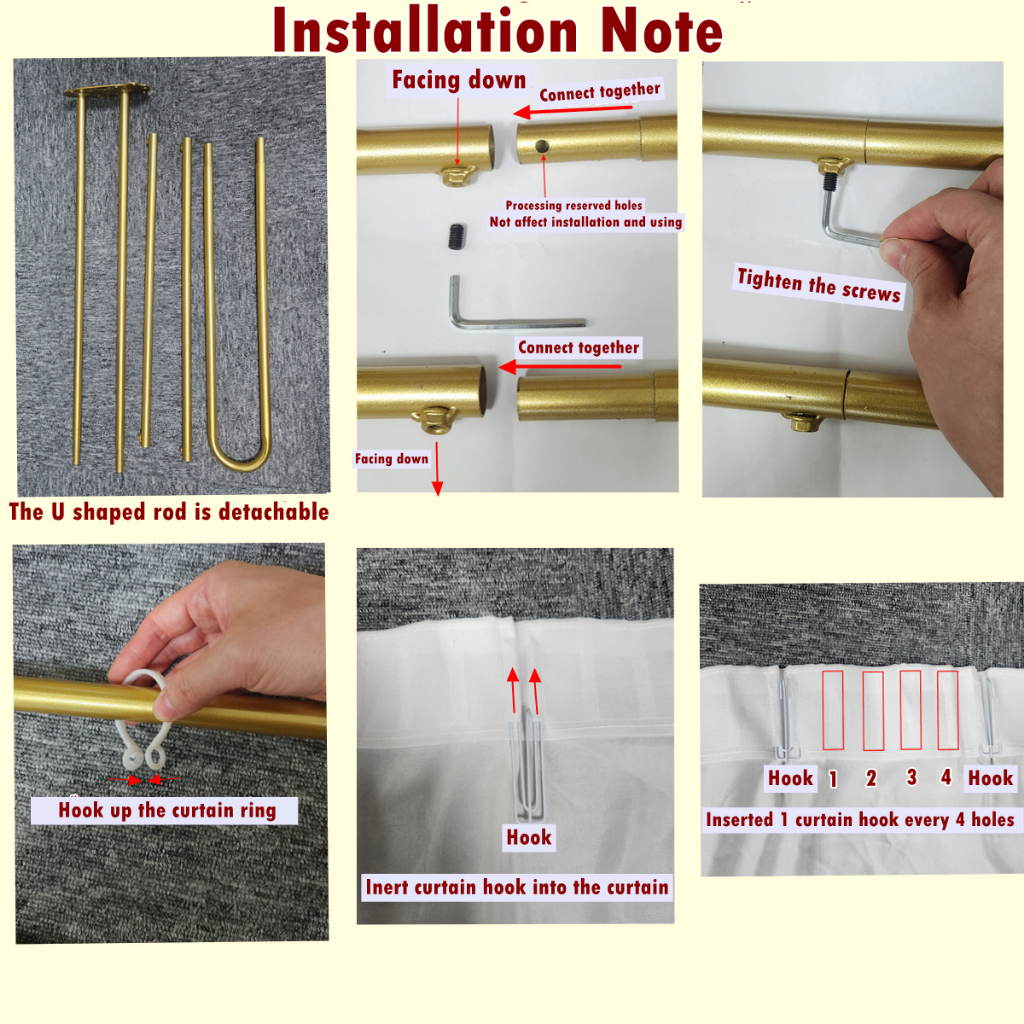 Installation Note

The U shaped rod is detachable

Facing down

Connect together

Processing reserved holes
Not affect installation and using

Connect together

Facing down

Tighten the screws

Hook up the curtain ring

Hook

Inert curtain hook into the curtain

Hook 1 2 3 4 Hook

Inserted 1 curtain hook every 4 holes