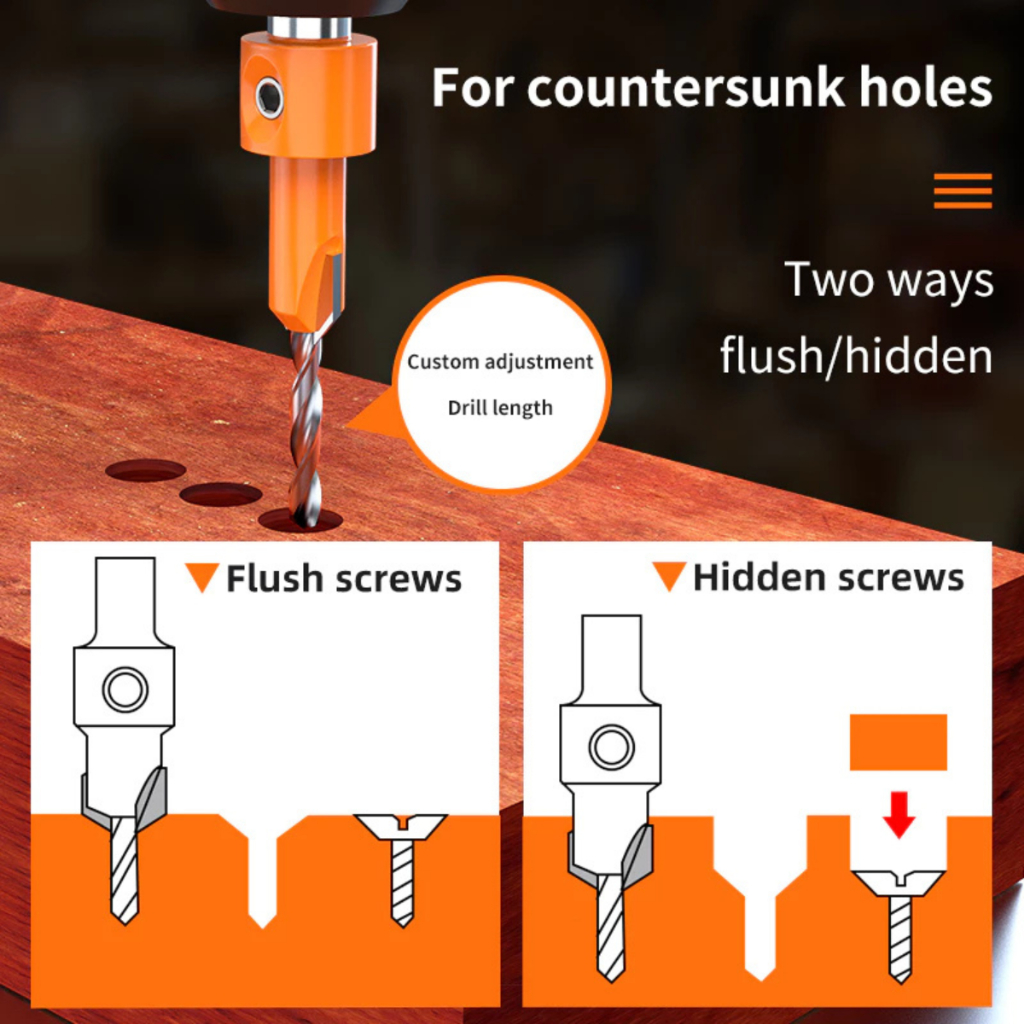 For countersunk holes

Two ways
flush/hidden

Custom adjustment
Drill length

Flush screws

Hidden screws