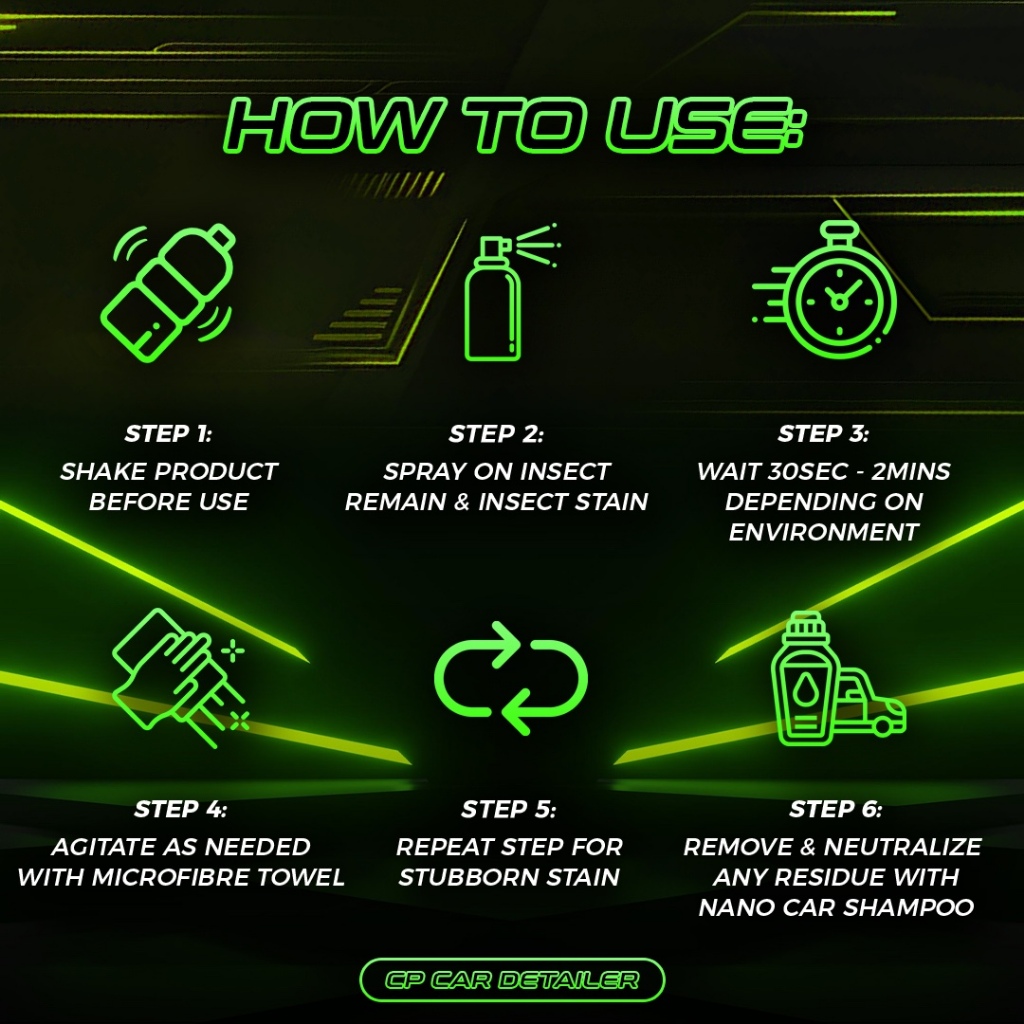 HOW TO USE:

STEP 1:
SHAKE PRODUCT BEFORE USE

STEP 2:
SPRAY ON INSECT REMAIN & INSECT STAIN

STEP 3:
WAIT 30SEC - 2MINS DEPENDING ON ENVIRONMENT

STEP 4:
AGITATE AS NEEDED WITH MICROFIBRE TOWEL

STEP 5:
REPEAT STEP FOR STUBBORN STAIN

STEP 6:
REMOVE & NEUTRALIZE ANY RESIDUE WITH NANO CAR SHAMPOO

CP CAR DETAILER