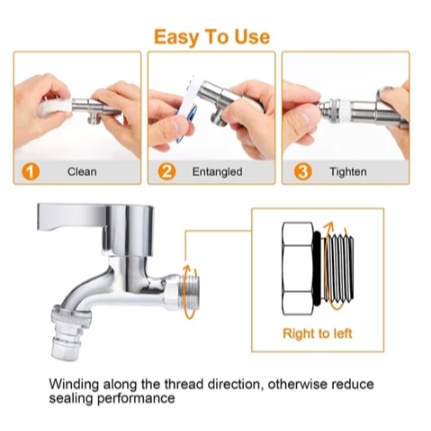 Easy To Use

1 Clean

2 Entangled

3 Tighten

Right to left

Winding along the thread direction, otherwise reduce sealing performance