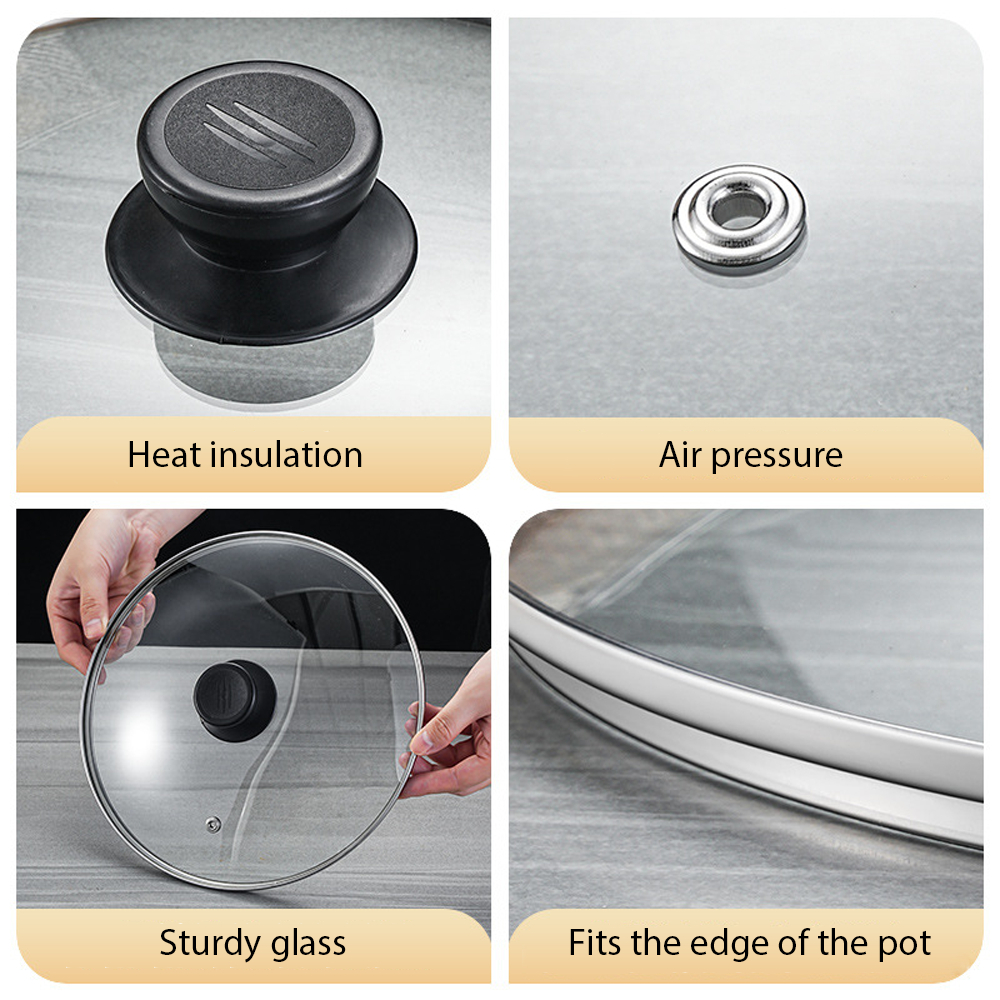 Heat insulation

Air pressure

Sturdy glass

Fits the edge of the pot