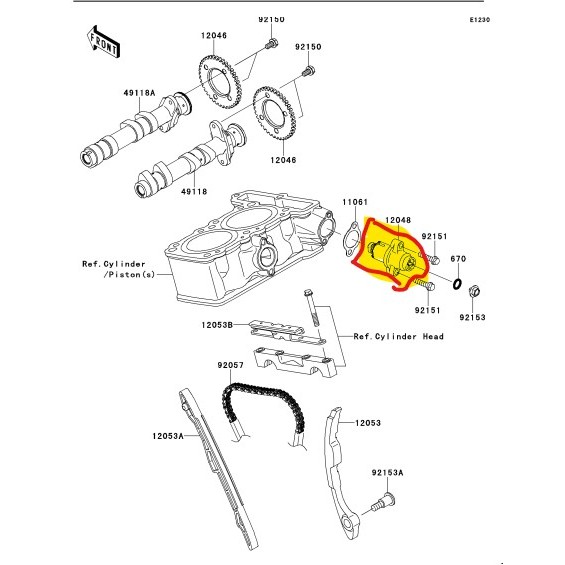 E1230

FRONT

92150

12046

92150

49118A

12046

49118

11061

12048

92151

670

Ref.Cylinder /Piston(s)

92151

92153

12053B

Ref.Cylinder Head

92057

12053

12053A

92153A