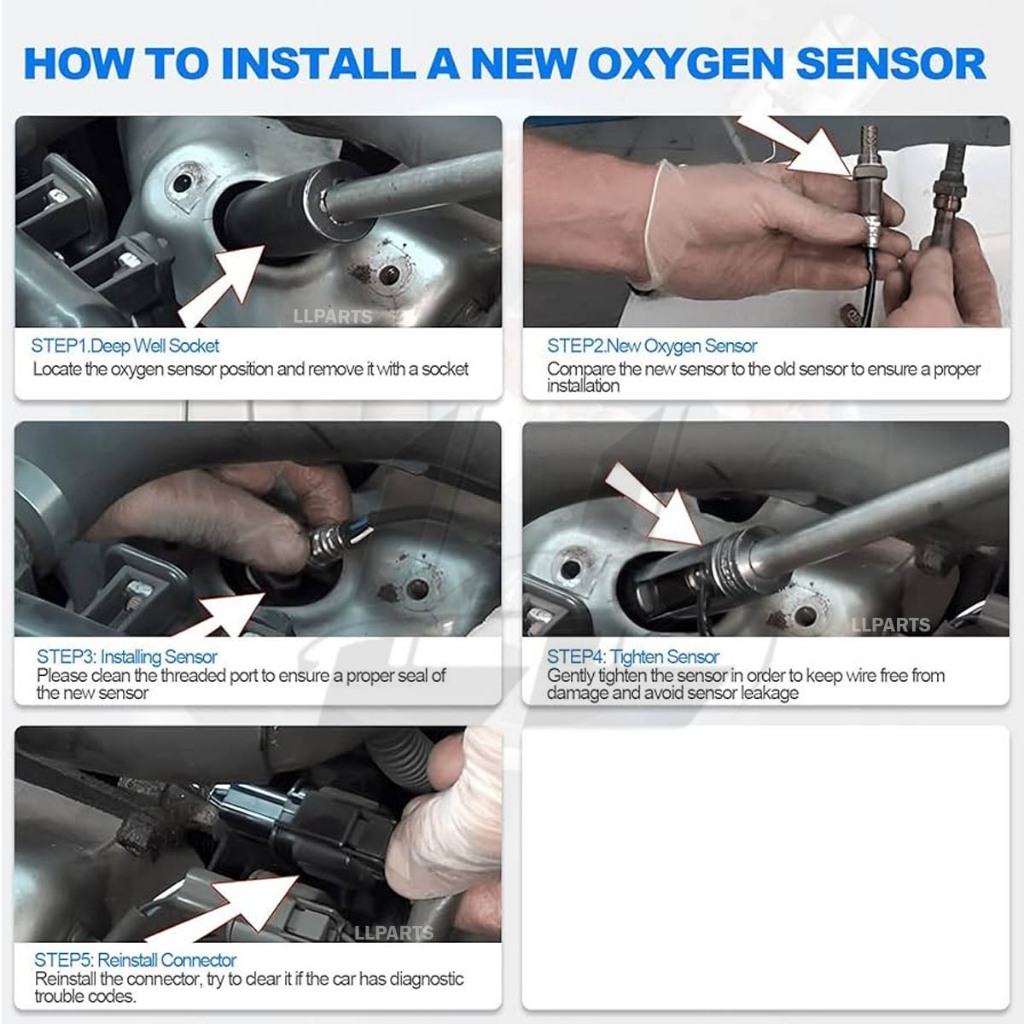 HOW TO INSTALL A NEW OXYGEN SENSOR

LLPARTS

STEP1.Deep Well Socket
Locate the oxygen sensor position and remove it with a socket

STEP2.New Oxygen Sensor
Compare the new sensor to the old sensor to ensure a proper installation

STEP3: Installing Sensor
Please clean the threaded port to ensure a proper seal of the new sensor

LLPARTS

STEP4: Tighten Sensor
Gently tighten the sensor in order to keep wire free from damage and avoid sensor leakage

LLPARTS

STEP5: Reinstall Connector
Reinstall the connector, try to clear it if the car has diagnostic trouble codes.