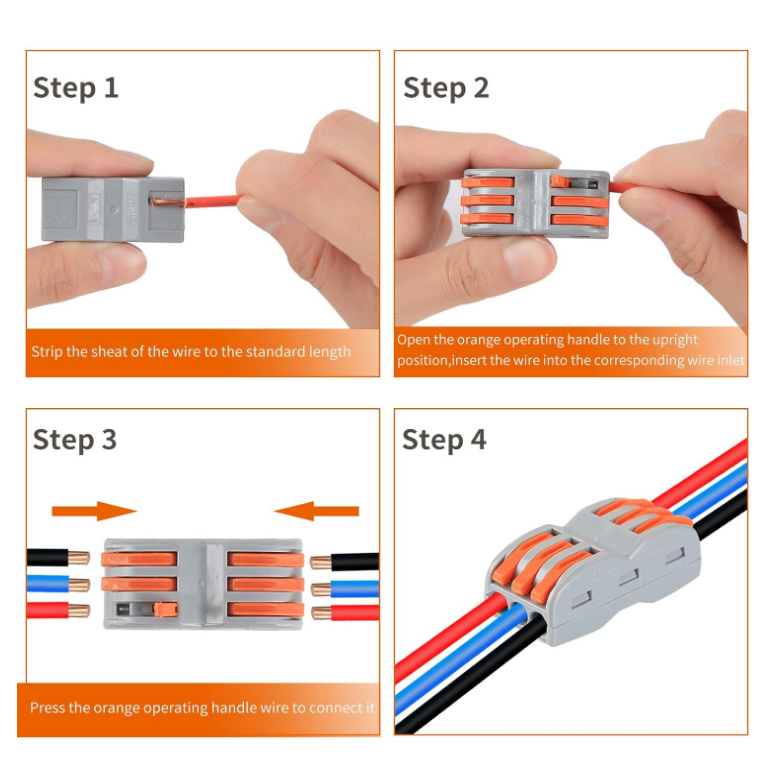 Step 1

Strip the sheat of the wire to the standard length

Step 2

Open the orange operating handle to the upright position,insert the wire into the corresponding wire inlet

Step 3

Press the orange operating handle wire to connect it

Step 4