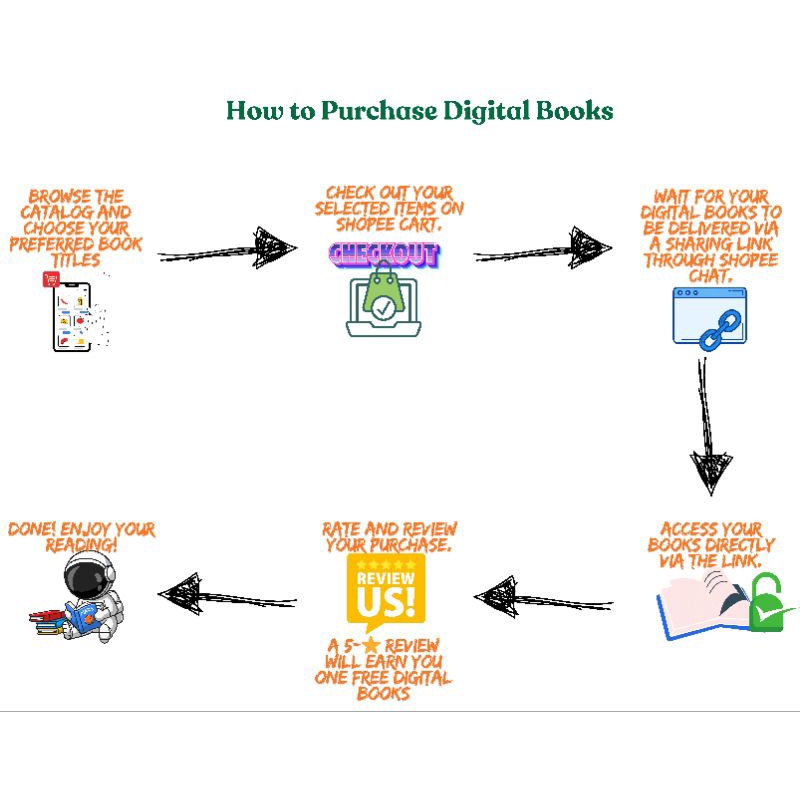 How to Purchase Digital Books

BROWSE THE CATALOG AND CHOOSE YOUR PREFERRED BOOK TITLES

CHECK OUT YOUR SELECTED ITEMS ON SHOPEE CART.

CHECKOUT

WAIT FOR YOUR DIGITAL BOOKS TO BE DELIVERED VIA A SHARING LINK THROUGH SHOPEE CHAT.

ACCESS YOUR BOOKS DIRECTLY VIA THE LINK.

RATE AND REVIEW YOUR PURCHASE.

REVIEW US!

A 5-★ REVIEW WILL EARN YOU ONE FREE DIGITAL BOOKS

DONE! ENJOY YOUR READING!