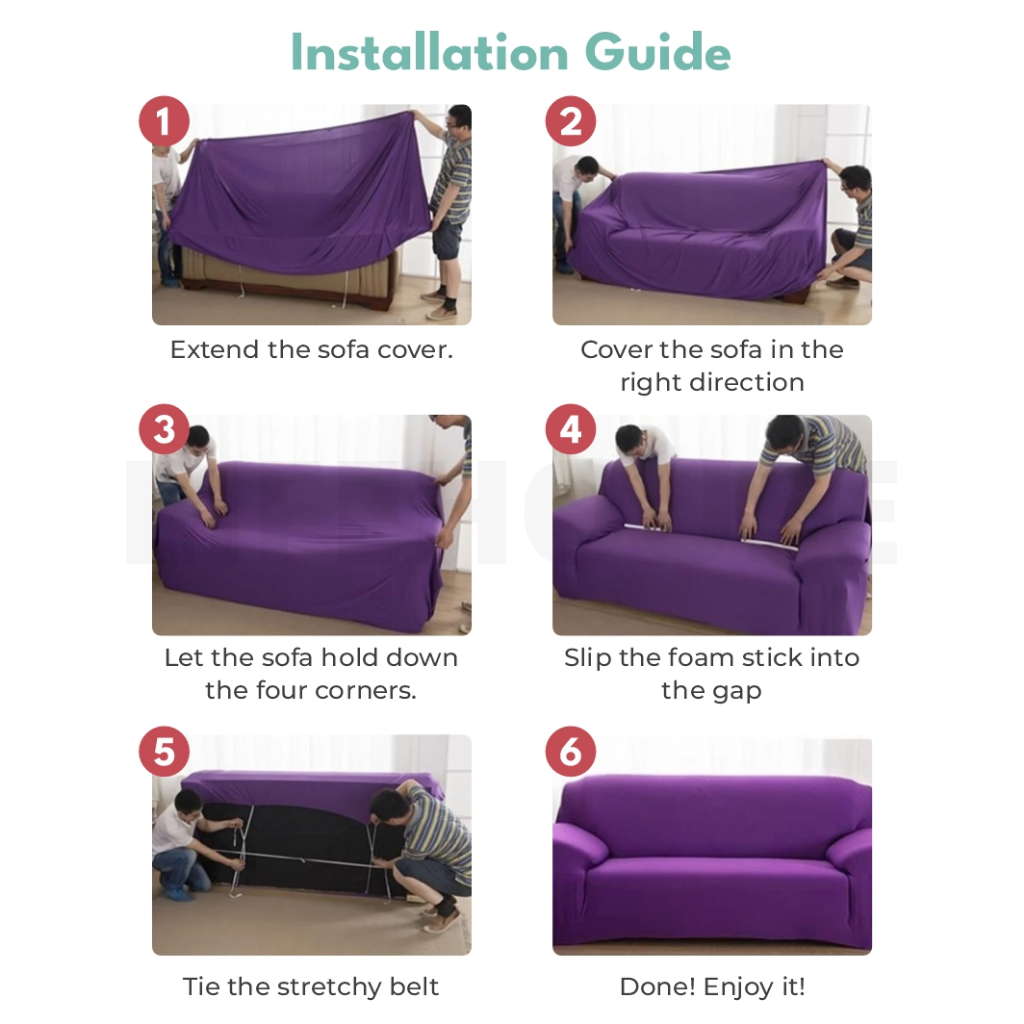 Installation Guide

1

Extend the sofa cover.

2

Cover the sofa in the right direction

3

Let the sofa hold down the four corners.

4

Slip the foam stick into the gap

5

Tie the stretchy belt

6

Done! Enjoy it!