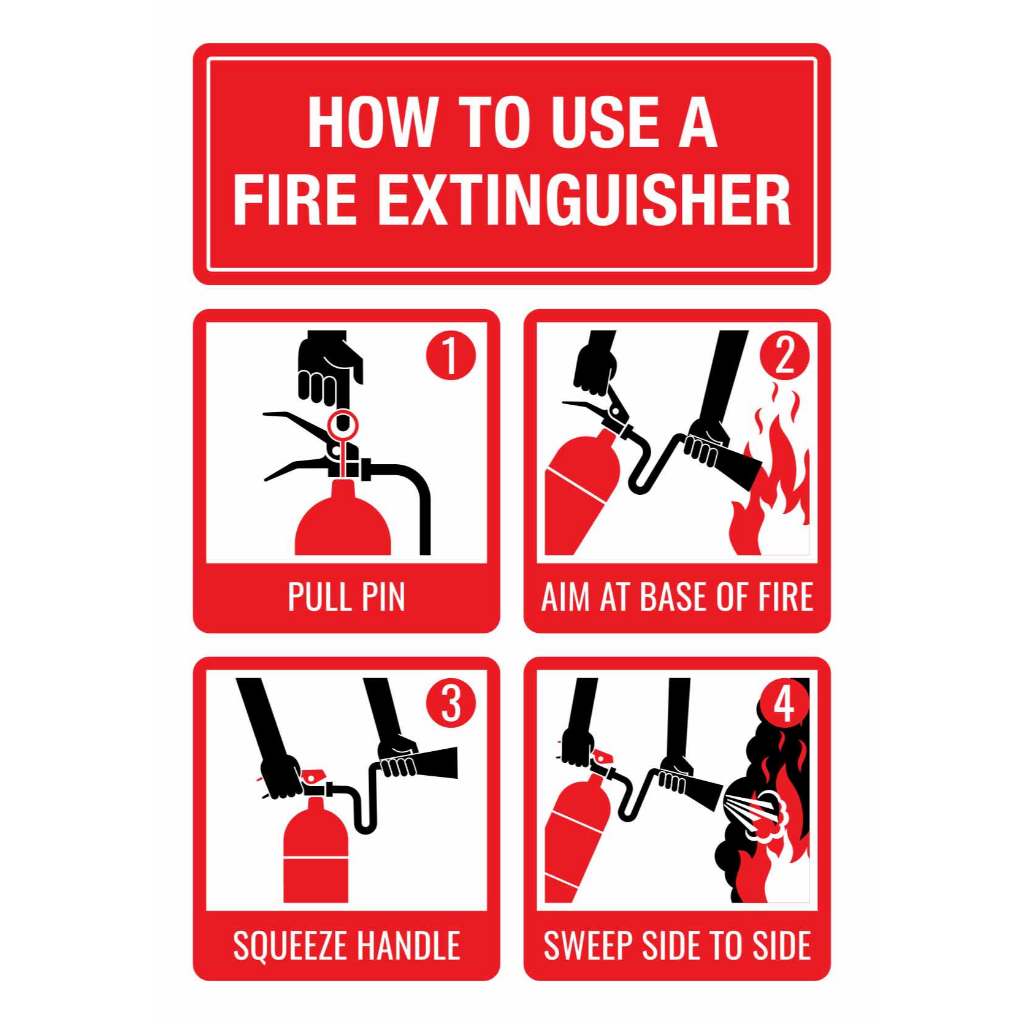 HOW TO USE A FIRE EXTINGUISHER

1

PULL PIN

2

AIM AT BASE OF FIRE

3

SQUEEZE HANDLE

4

SWEEP SIDE TO SIDE