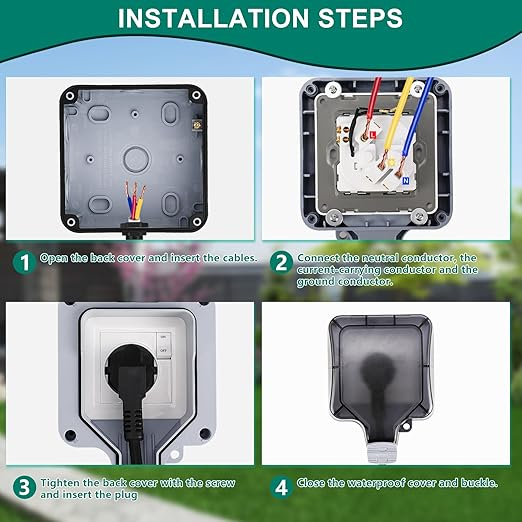 INSTALLATION STEPS

L

N

1 Open the back cover and insert the cables.

2 Connect the neutral conductor, the current-carrying conductor and the ground conductor.

ON

OFF

3 Tighten the back cover with the screw and insert the plug

4 Close the waterproof cover and buckle.