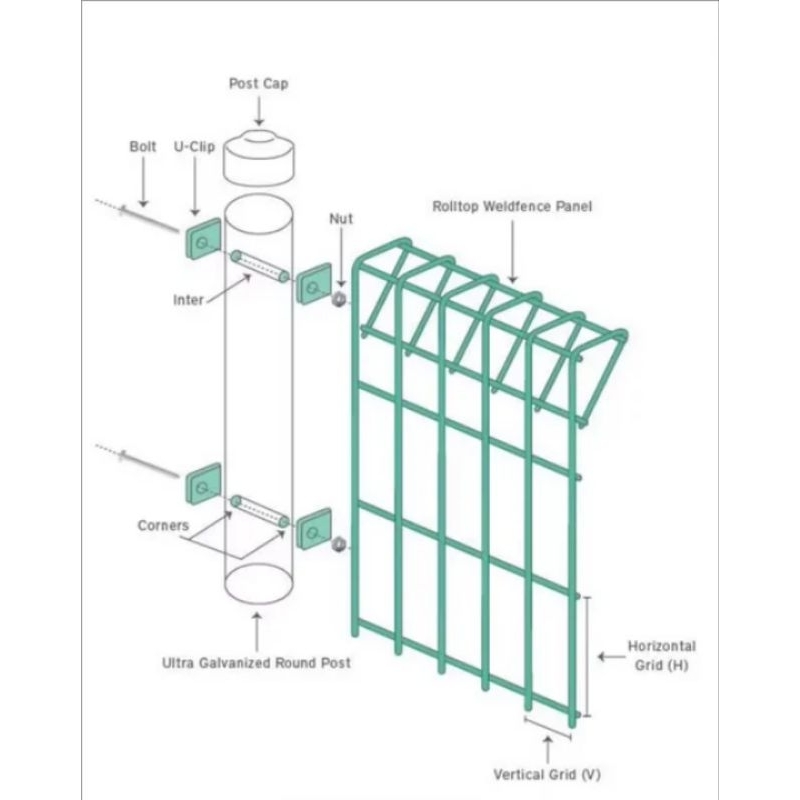 Post Cap

Bolt

U-Clip

Nut

Rolltop Weldfence Panel

Inter

Corners

Ultra Galvanized Round Post

Horizontal Grid (H)

Vertical Grid (V)