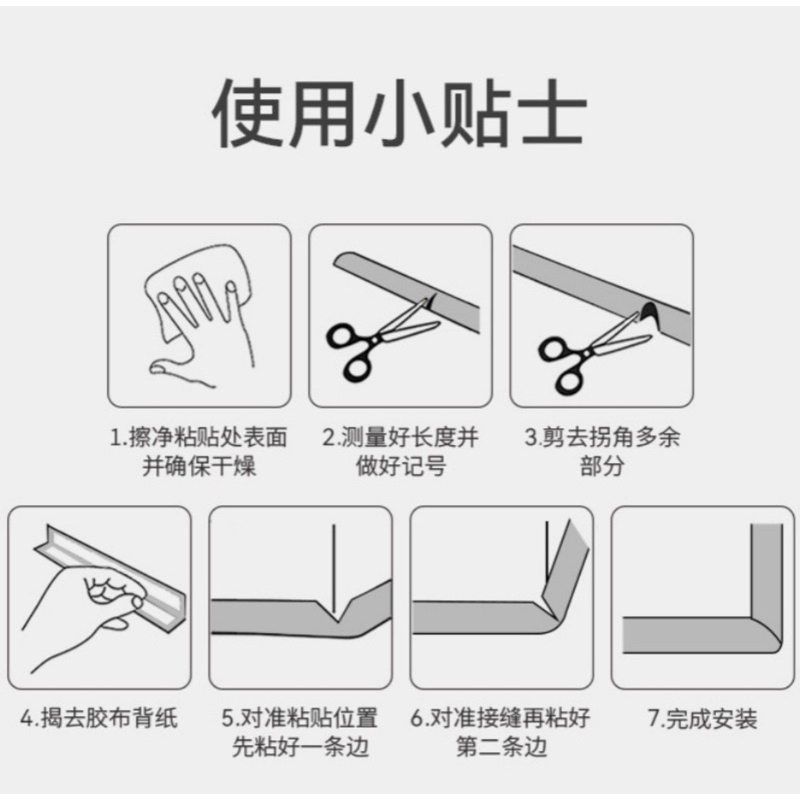 使用小贴士

1.擦净粘贴处表面并确保干燥

2.测量好长度并做好记号

3.剪去拐角多余部分

4.揭去胶布背纸

5.对准粘贴位置先粘好一条边

6.对准接缝再粘好第二条边

7.完成安装