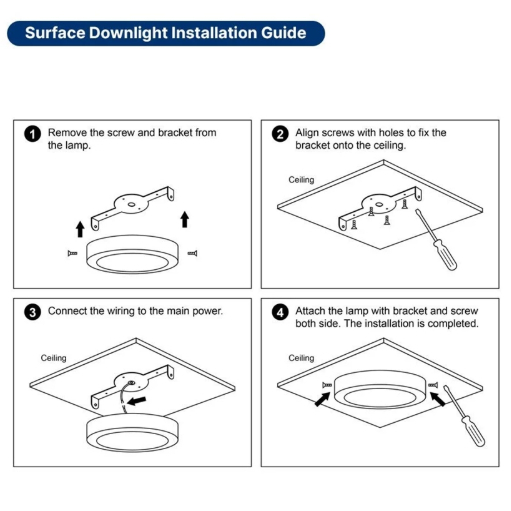 Surface Downlight Installation Guide

1 Remove the screw and bracket from the lamp.

2 Align screws with holes to fix the bracket onto the ceiling.

Ceiling

3 Connect the wiring to the main power.

Ceiling

4 Attach the lamp with bracket and screw both side. The installation is completed.

Ceiling