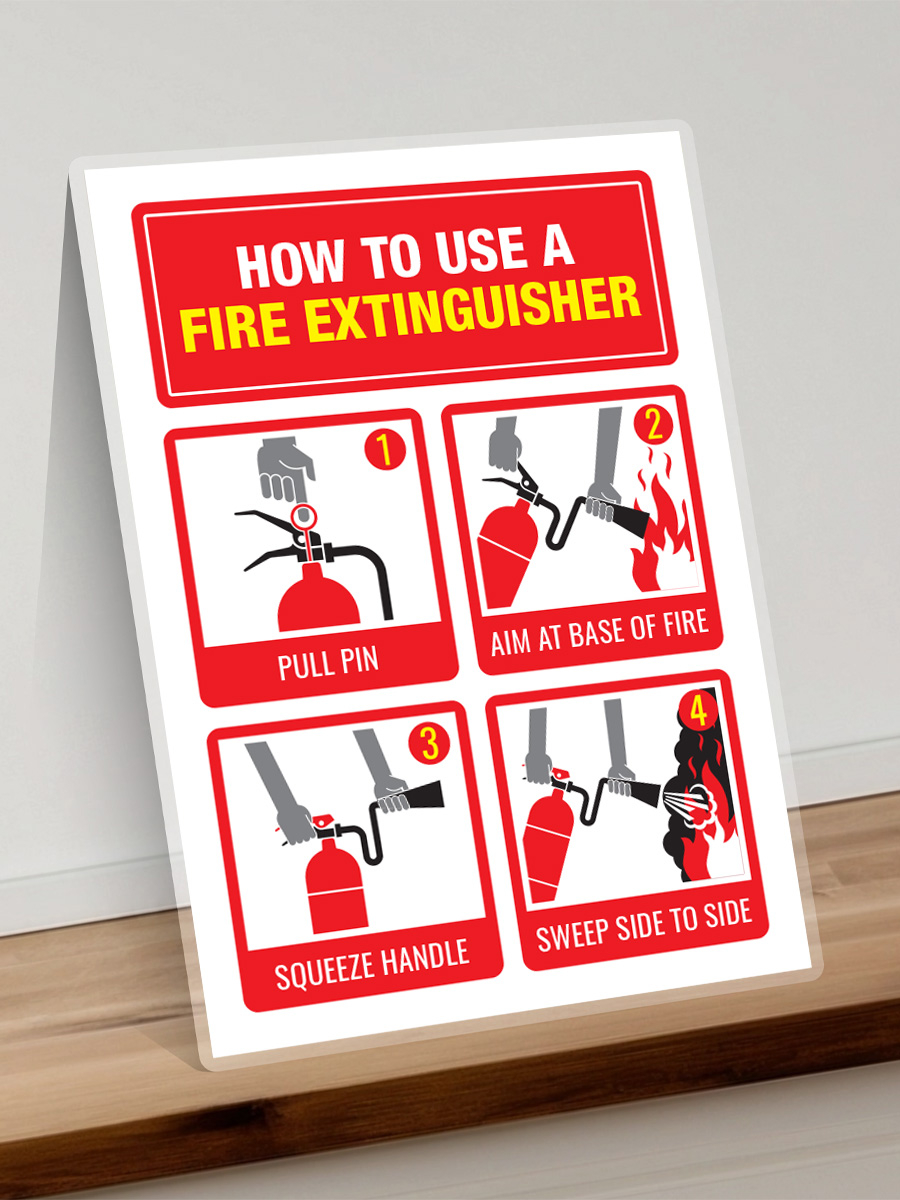 HOW TO USE A
FIRE EXTINGUISHER

1
PULL PIN

2
AIM AT BASE OF FIRE

3
SQUEEZE HANDLE

4
SWEEP SIDE TO SIDE