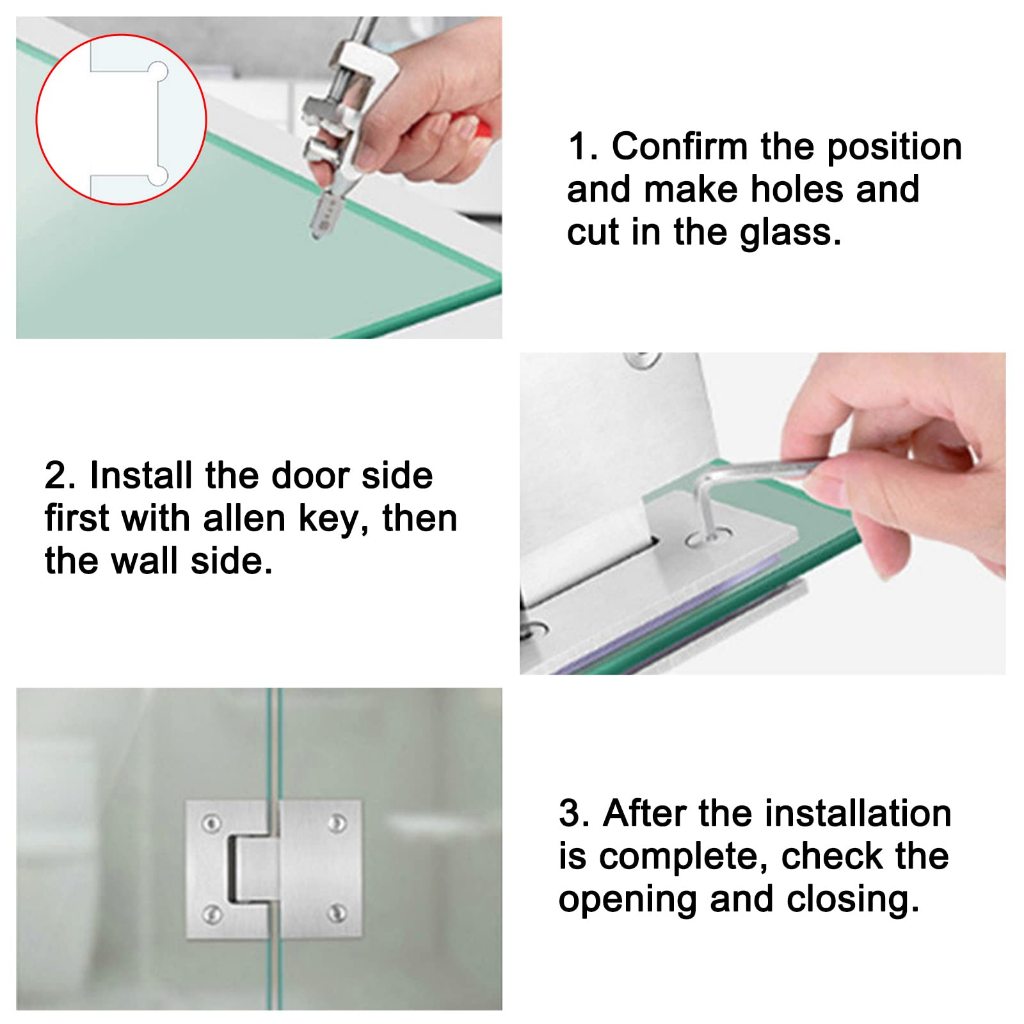 1. Confirm the position and make holes and cut in the glass.

2. Install the door side first with allen key, then the wall side.

3. After the installation is complete, check the opening and closing.