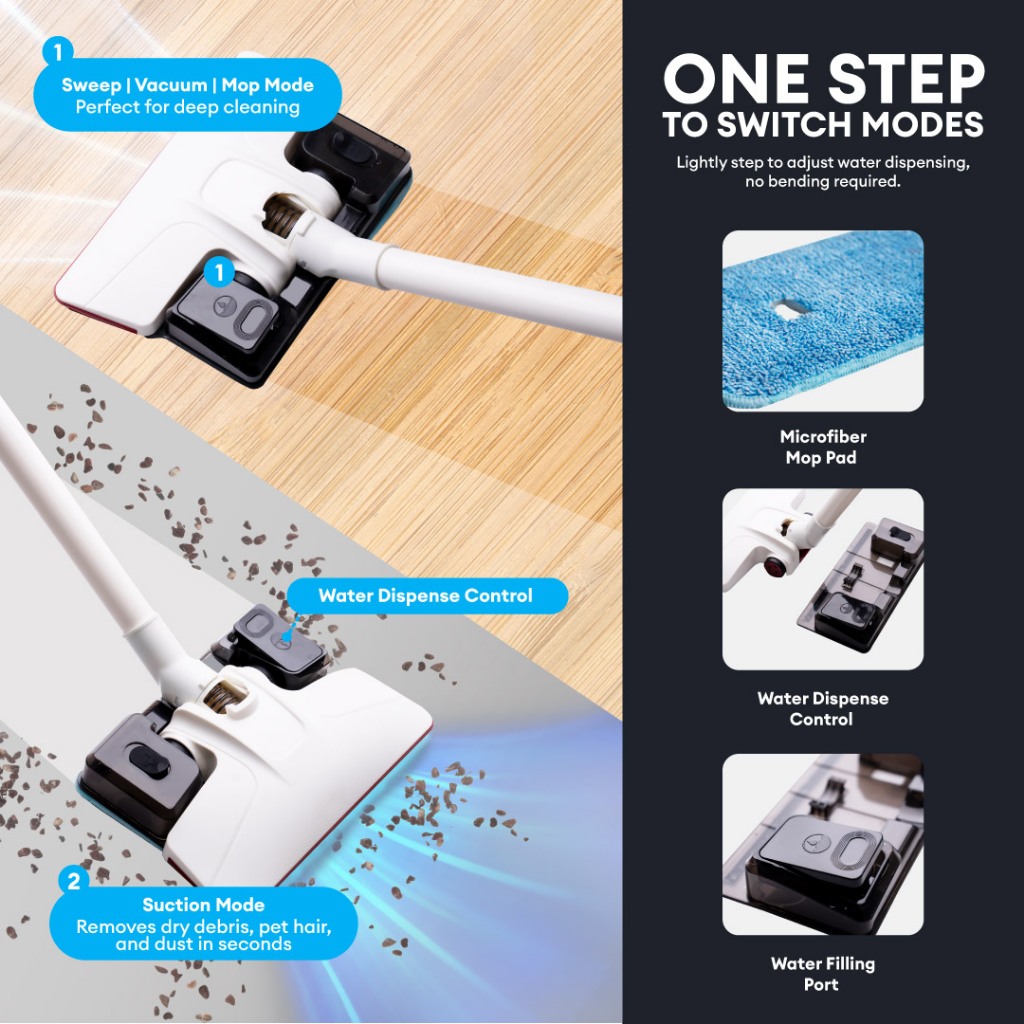 1

Sweep | Vacuum | Mop Mode
Perfect for deep cleaning

1

Water Dispense Control

2

Suction Mode
Removes dry debris, pet hair, and dust in seconds

ONE STEP
TO SWITCH MODES

Lightly step to adjust water dispensing, no bending required.

Microfiber Mop Pad

Water Dispense Control

Water Filling Port