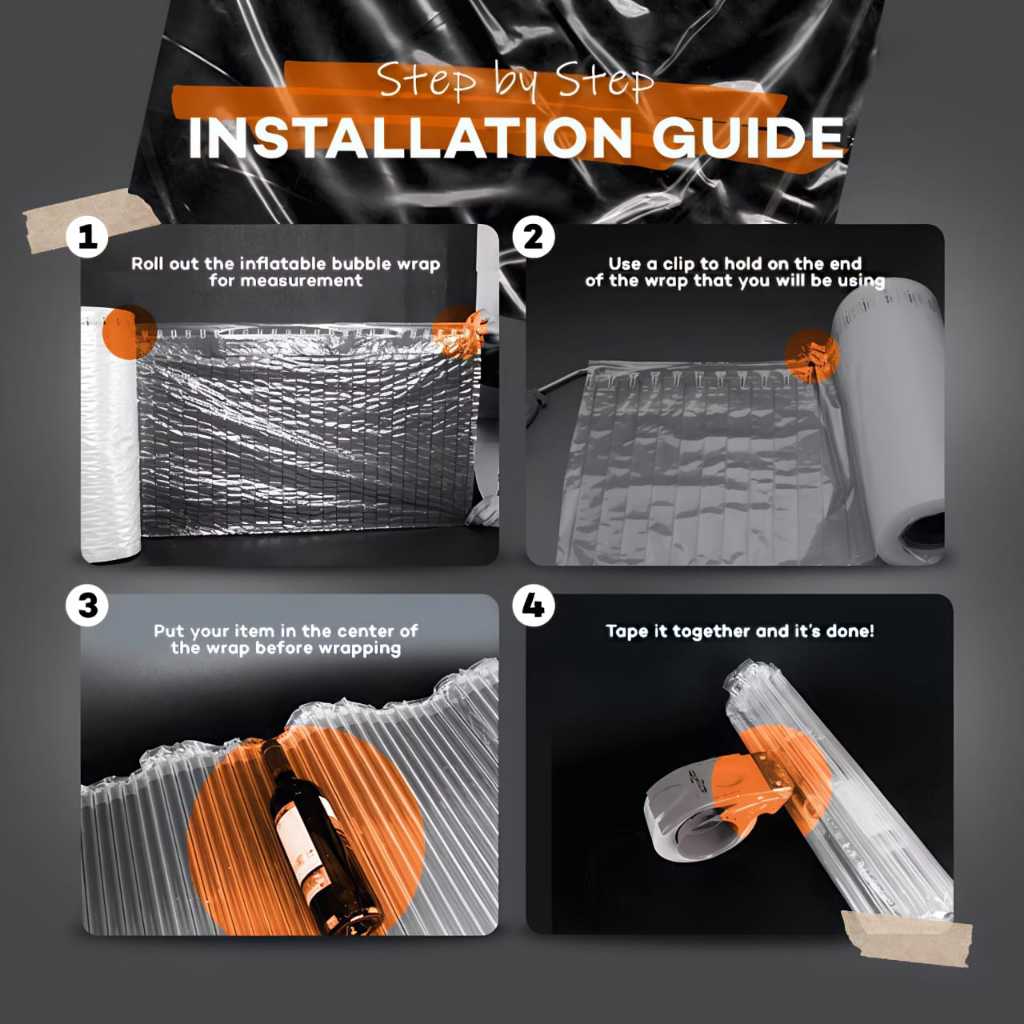 Step by Step
INSTALLATION GUIDE

1
Roll out the inflatable bubble wrap for measurement

2
Use a clip to hold on the end of the wrap that you will be using

3
Put your item in the center of the wrap before wrapping

4
Tape it together and it's done!