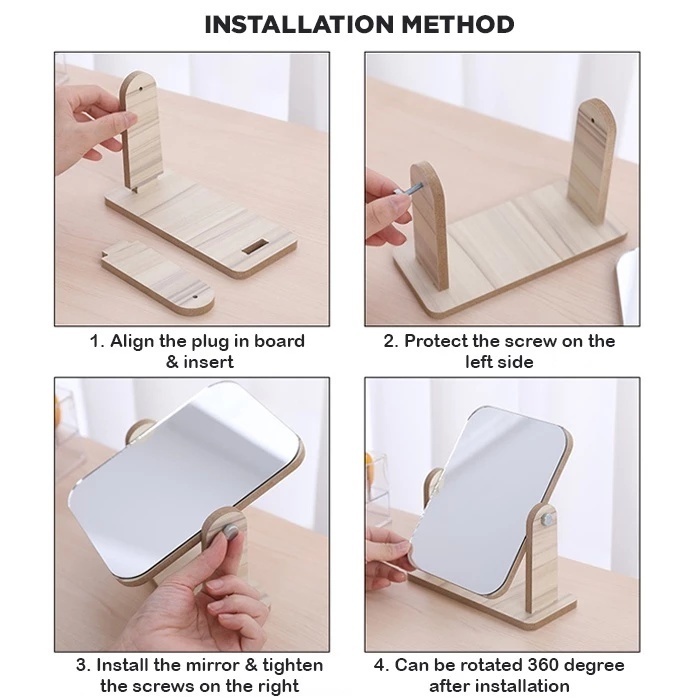 INSTALLATION METHOD

1. Align the plug in board & insert

2. Protect the screw on the left side

3. Install the mirror & tighten the screws on the right

4. Can be rotated 360 degree after installation