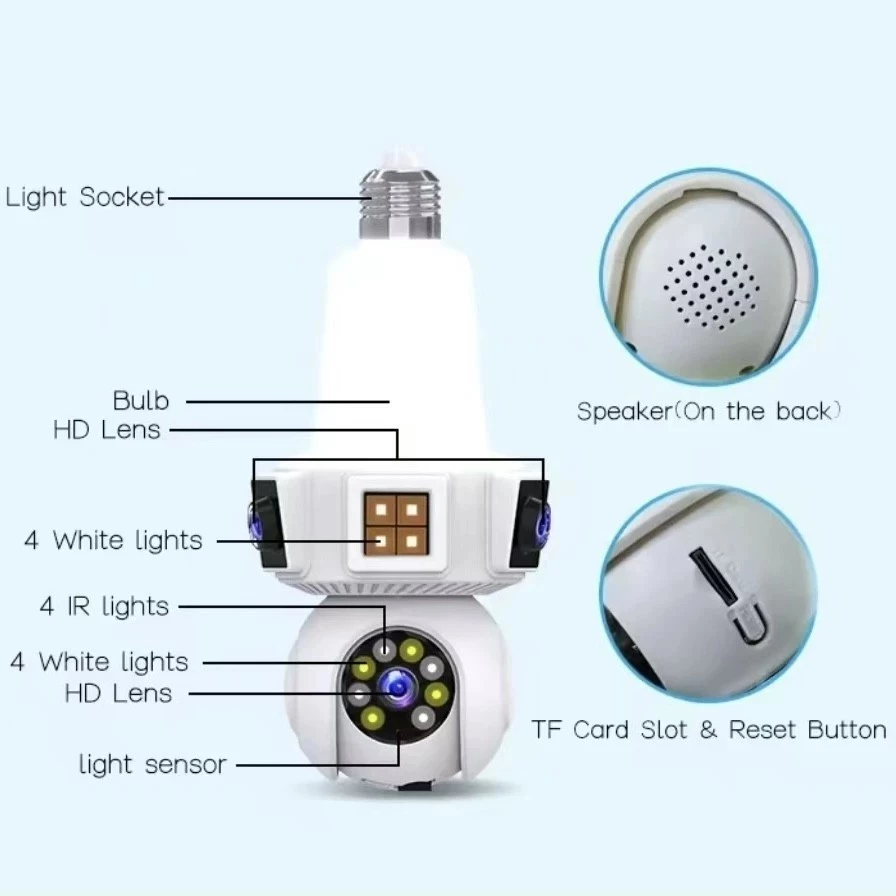 Light Socket

Bulb
HD Lens

4 White lights

4 IR lights
4 White lights
HD Lens

light sensor

Speaker(On the back)

TF Card Slot & Reset Button