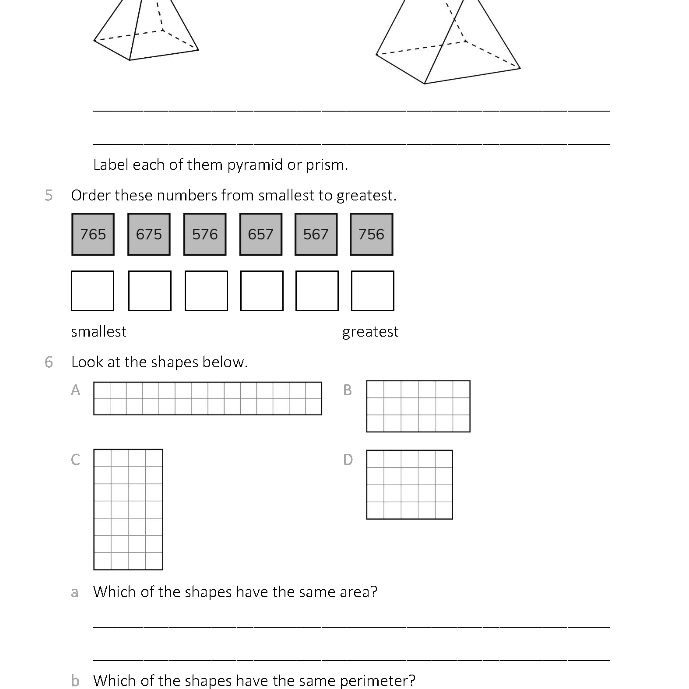 Label each of them pyramid or prism.

5 Order these numbers from smallest to greatest.

765 675 576 657 567 756

smallest greatest

6 Look at the shapes below.

A

B

C

D

a Which of the shapes have the same area?

b Which of the shapes have the same perimeter?