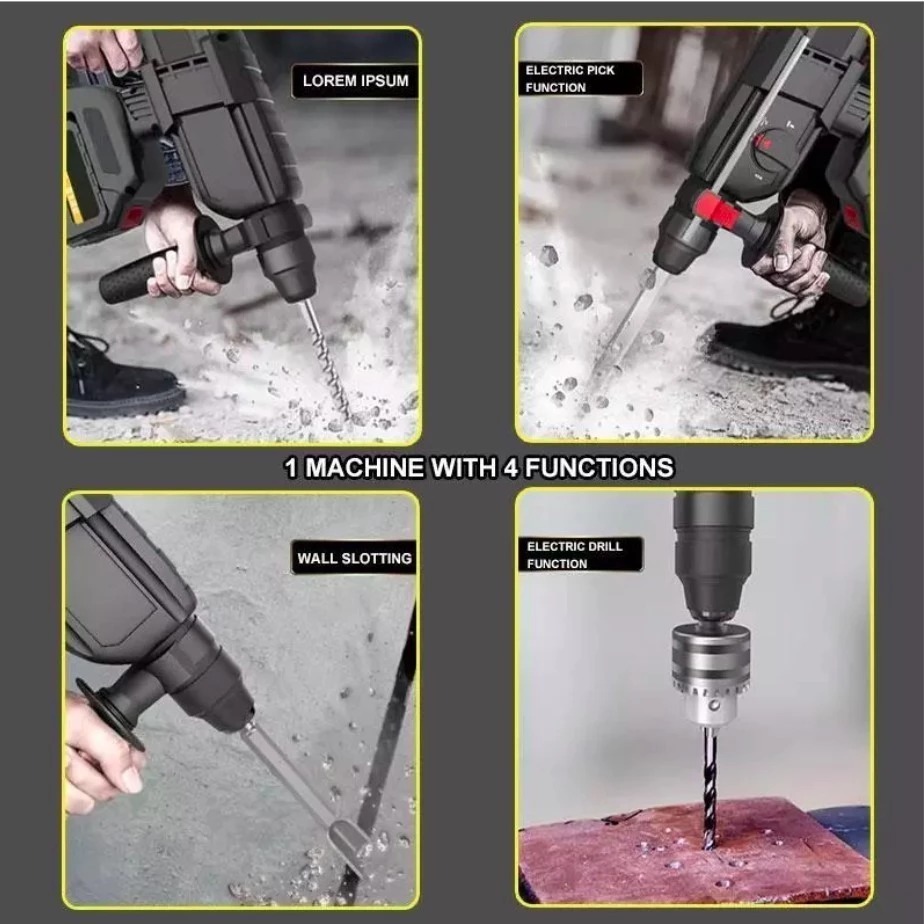 LOREM IPSUM

ELECTRIC PICK FUNCTION

1 MACHINE WITH 4 FUNCTIONS

WALL SLOTTING

ELECTRIC DRILL FUNCTION