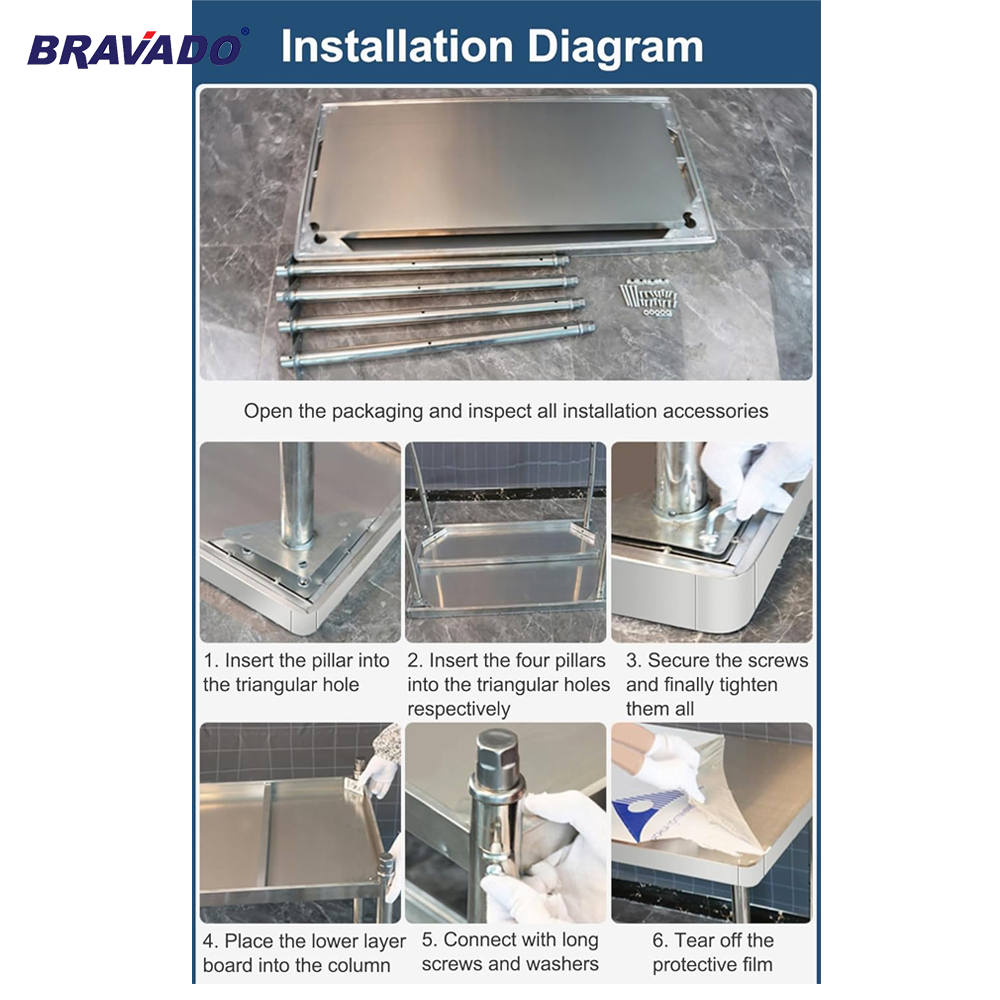 BRAVADO®

Installation Diagram

Open the packaging and inspect all installation accessories

1. Insert the pillar into the triangular hole

2. Insert the four pillars into the triangular holes respectively

3. Secure the screws and finally tighten them all

4. Place the lower layer board into the column

5. Connect with long screws and washers

6. Tear off the protective film