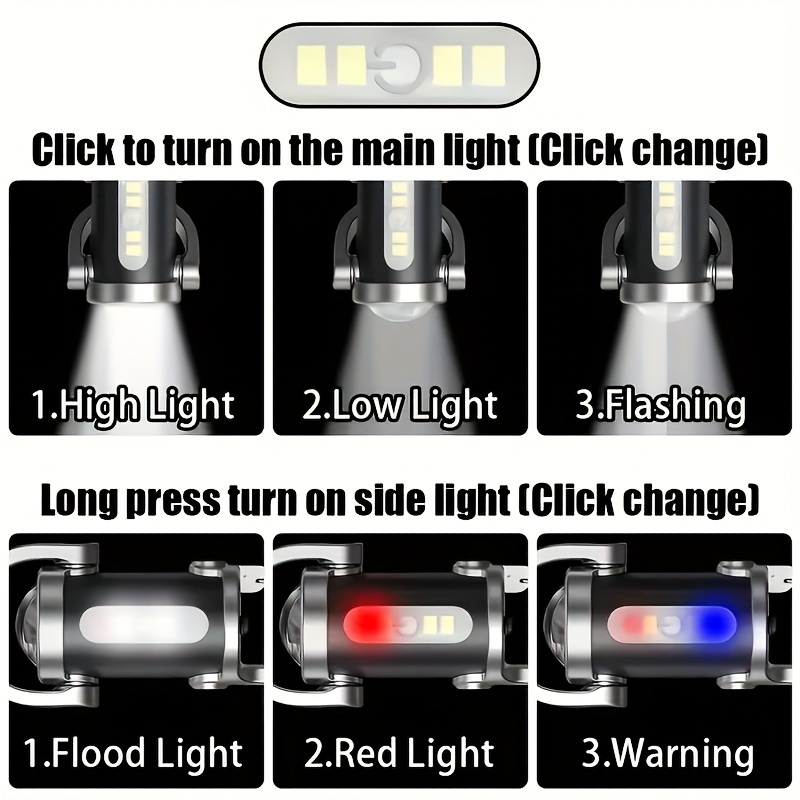 Click to turn on the main light (Click change)

1.High Light

2.Low Light

3.Flashing

Long press turn on side light (Click change)

1.Flood Light

2.Red Light

3.Warning